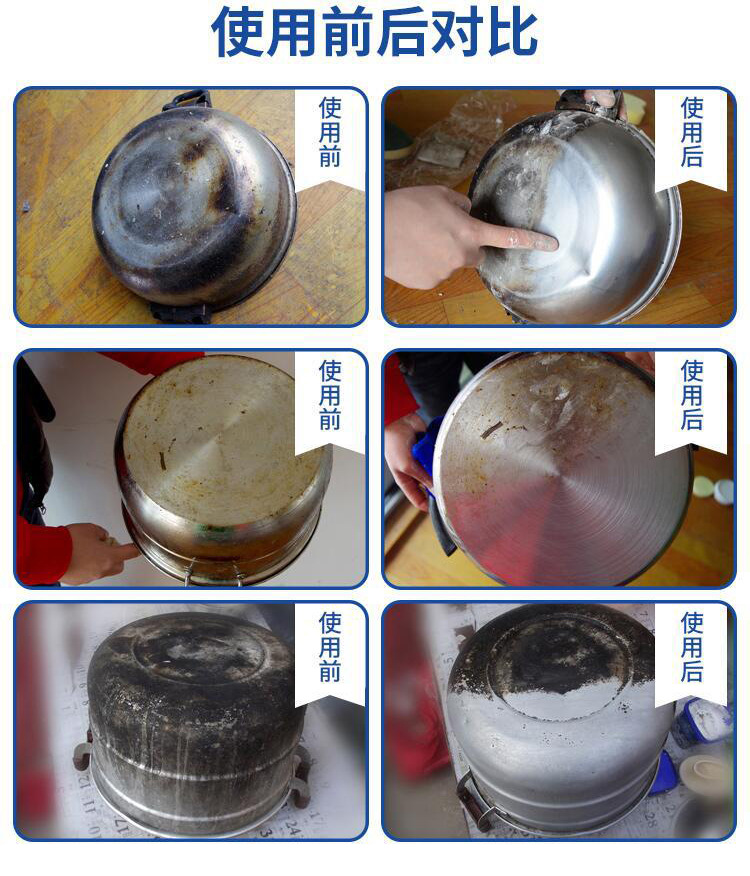 使用前后对比

使用前

使用后

使用前

使用后

使用前

使用后