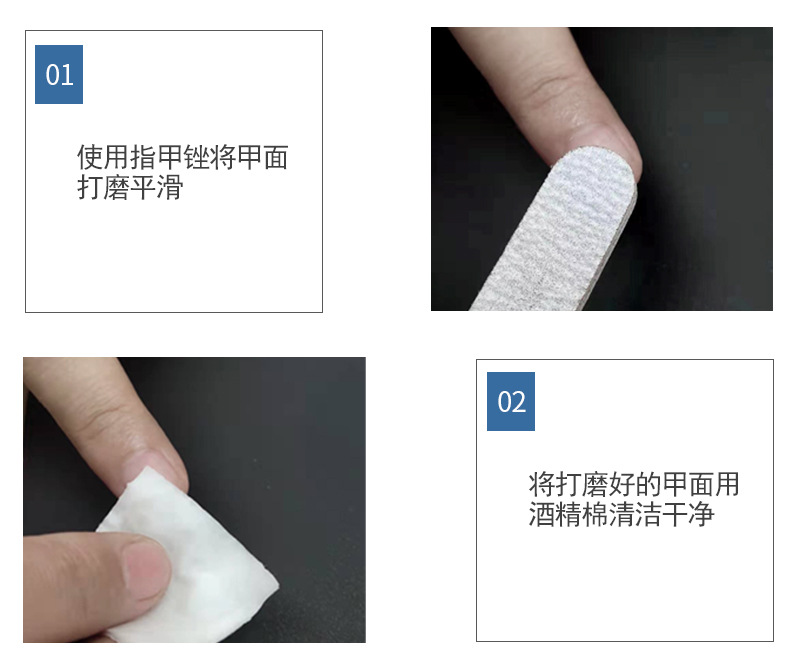 01

使用指甲锉将甲面打磨平滑

02

将打磨好的甲面用酒精棉清洁干净