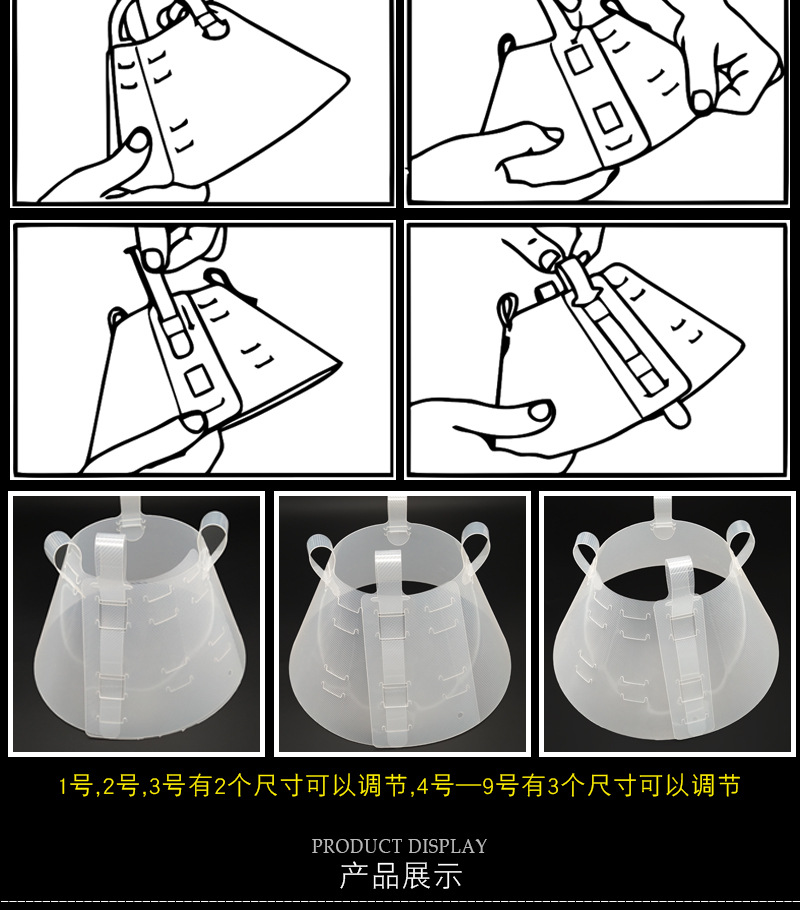 1号,2号,3号有2个尺寸可以调节,4号—9号有3个尺寸可以调节

PRODUCT DISPLAY
产品展示