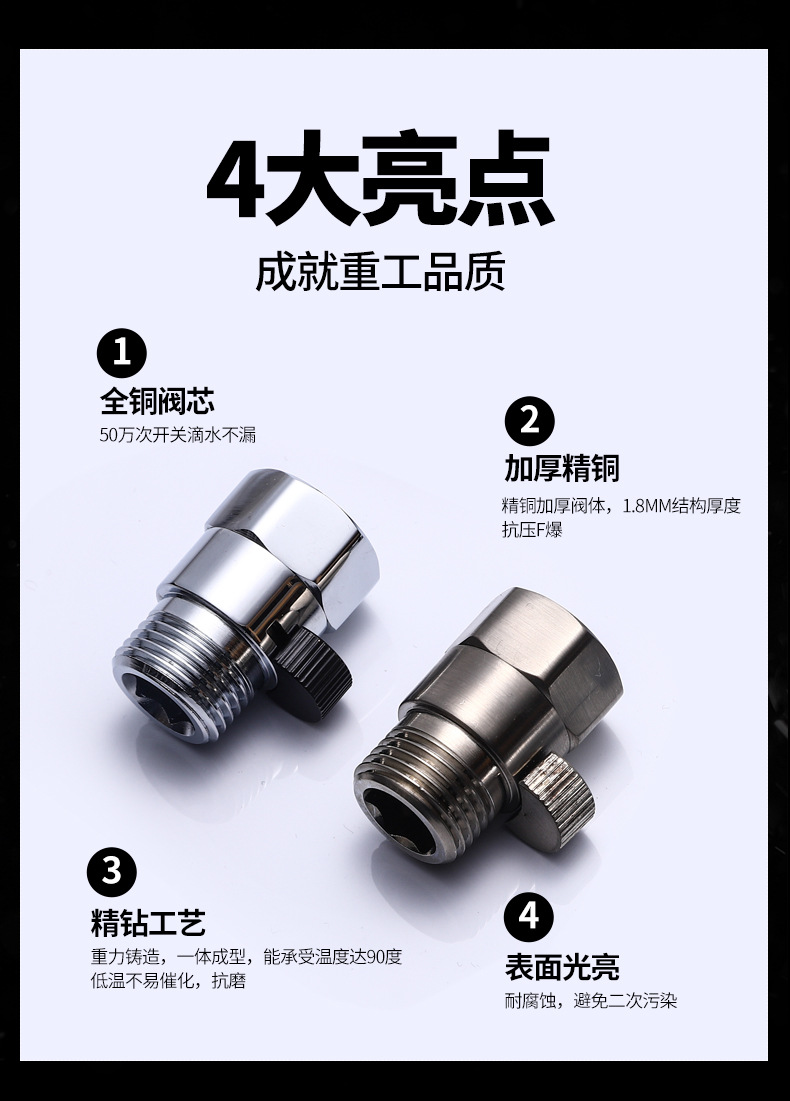 4大亮点

成就重工品质

1

全铜阀芯

50万次开关滴水不漏

2

加厚精铜

精铜加厚阀体，1.8MM结构厚度抗压F爆

3

精钻工艺

重力铸造，一体成型，能承受温度达90度低温不易催化，抗磨

4

表面光亮

耐腐蚀，避免二次污染