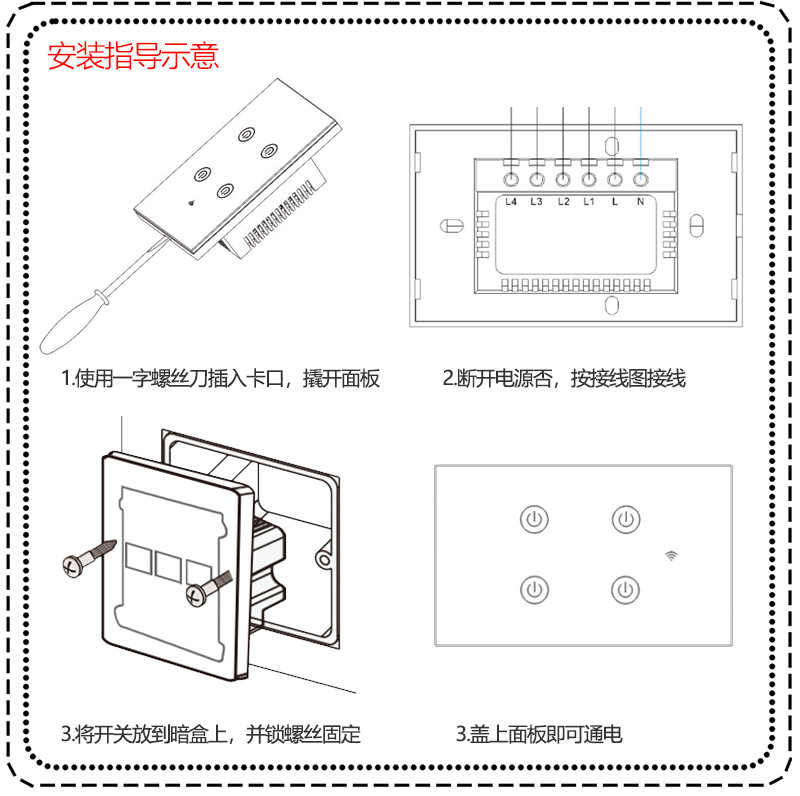 安装指导示意

1.使用一字螺丝刀插入卡口，撬开面板

L4 L3 L2 L1 L N

2.断开电源否，按接线图接线

3.将开关放到暗盒上，并锁螺丝固定

3.盖上面板即可通电