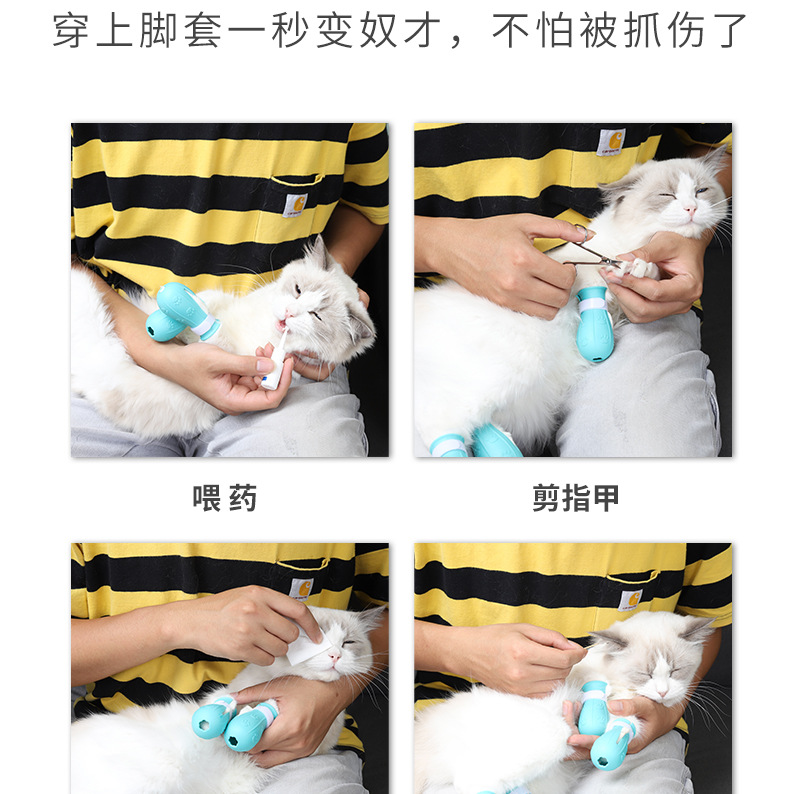 穿上脚套一秒变奴才，不怕被抓伤了

喂药

剪指甲