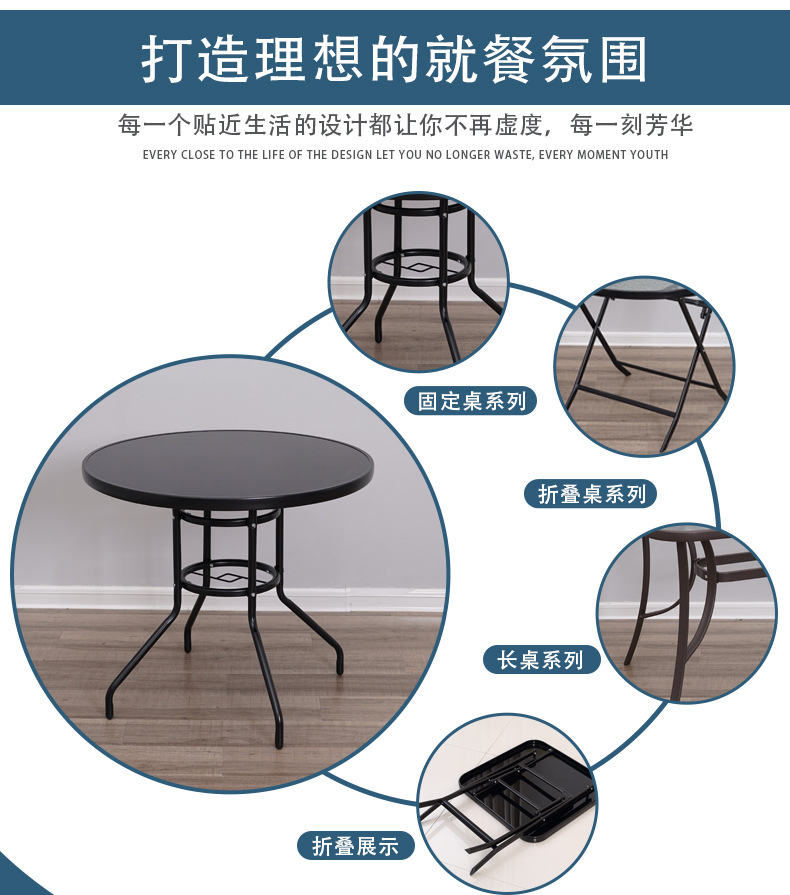 打造理想的就餐氛围

每一个贴近生活的设计都让你不再虚度，每一刻芳华

EVERY CLOSE TO THE LIFE OF THE DESIGN LET YOU NO LONGER WASTE, EVERY MOMENT YOUTH

固定桌系列

折叠桌系列

长桌系列

折叠展示