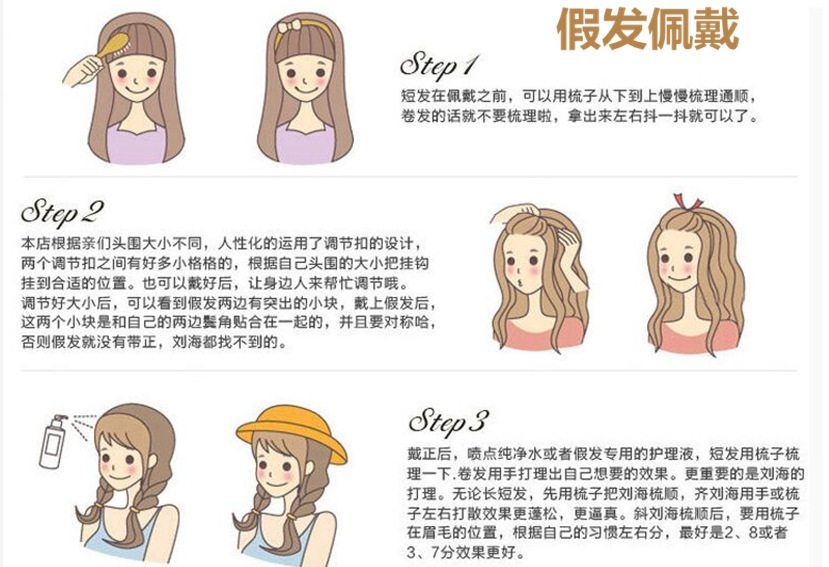 假发佩戴

Step 1
短发在佩戴之前，可以用梳子从下到上慢慢梳理通顺，卷发的话就不要梳理啦，拿出来左右抖一抖就可以了。

Step 2
本店根据亲们头围大小不同，人性化的运用了调节扣的设计，两个调节扣之间有好多小格格的，根据自己头围的大小把挂钩挂到合适的位置。也可以戴好后，让身边人来帮忙调节哦。
调节好大小后，可以看到假发两边有突出的小块，戴上假发后，这两个小块是和自己的两边鬓角贴合在一起的，并且要对称哈，否则假发就没有带正，刘海都找不到的。

Step 3
戴正后，喷点纯净水或者假发专用的护理液，短发用梳子梳理一下.卷发用手打理出自己想要的效果。更重要的是刘海的打理。无论长短发，先用梳子把刘海梳顺，齐刘海用手或梳子左右打散效果更蓬松，更逼真。斜刘海梳顺后，要用梳子在眉毛的位置，根据自己的习惯左右分，最好是2、8或者3、7分效果更好。