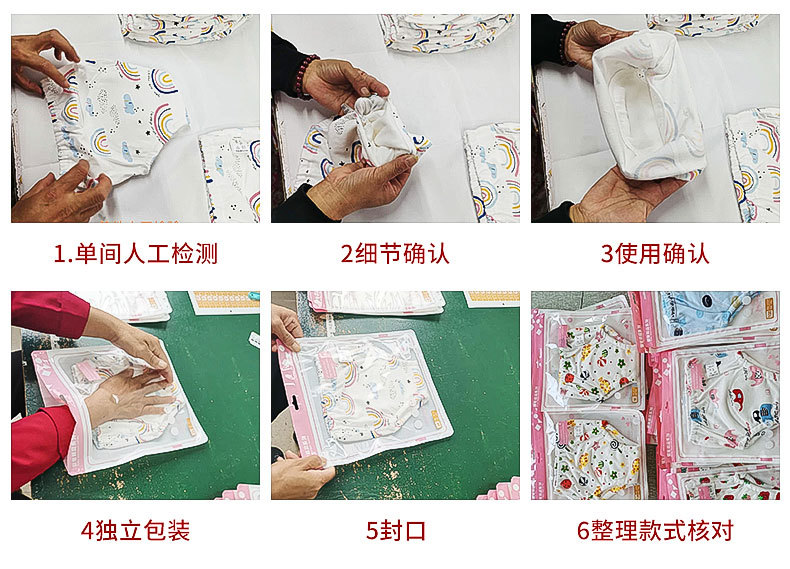 1.单间人工检测

2细节确认

3使用确认

4独立包装

5封口

6整理款式核对