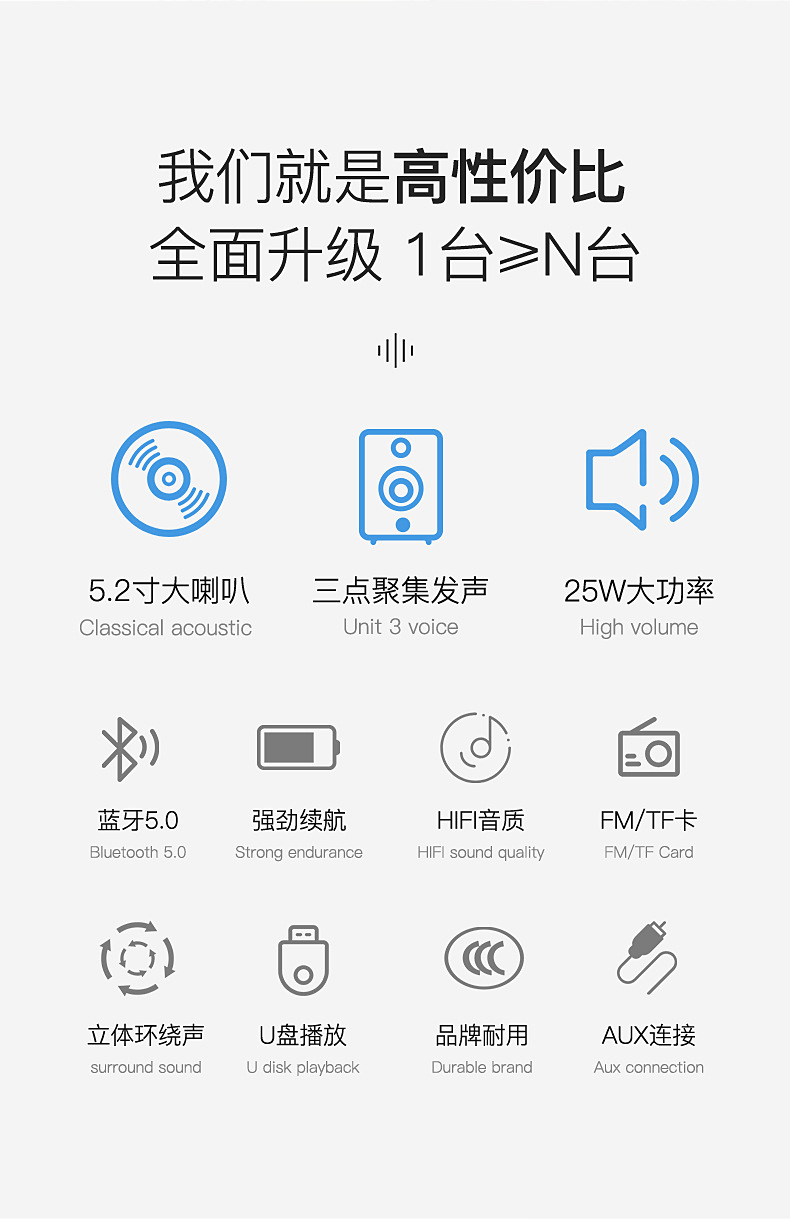 我们就是高性价比
全面升级 1台≥N台

5.2寸大喇叭
Classical acoustic

三点聚集发声
Unit 3 voice

25W大功率
High volume

蓝牙5.0
Bluetooth 5.0

强劲续航
Strong endurance

HIFI音质
HIFI sound quality

FM/TF卡
FM/TF Card

立体环绕声
surround sound

U盘播放
U disk playback

品牌耐用
Durable brand

AUX连接
Aux connection