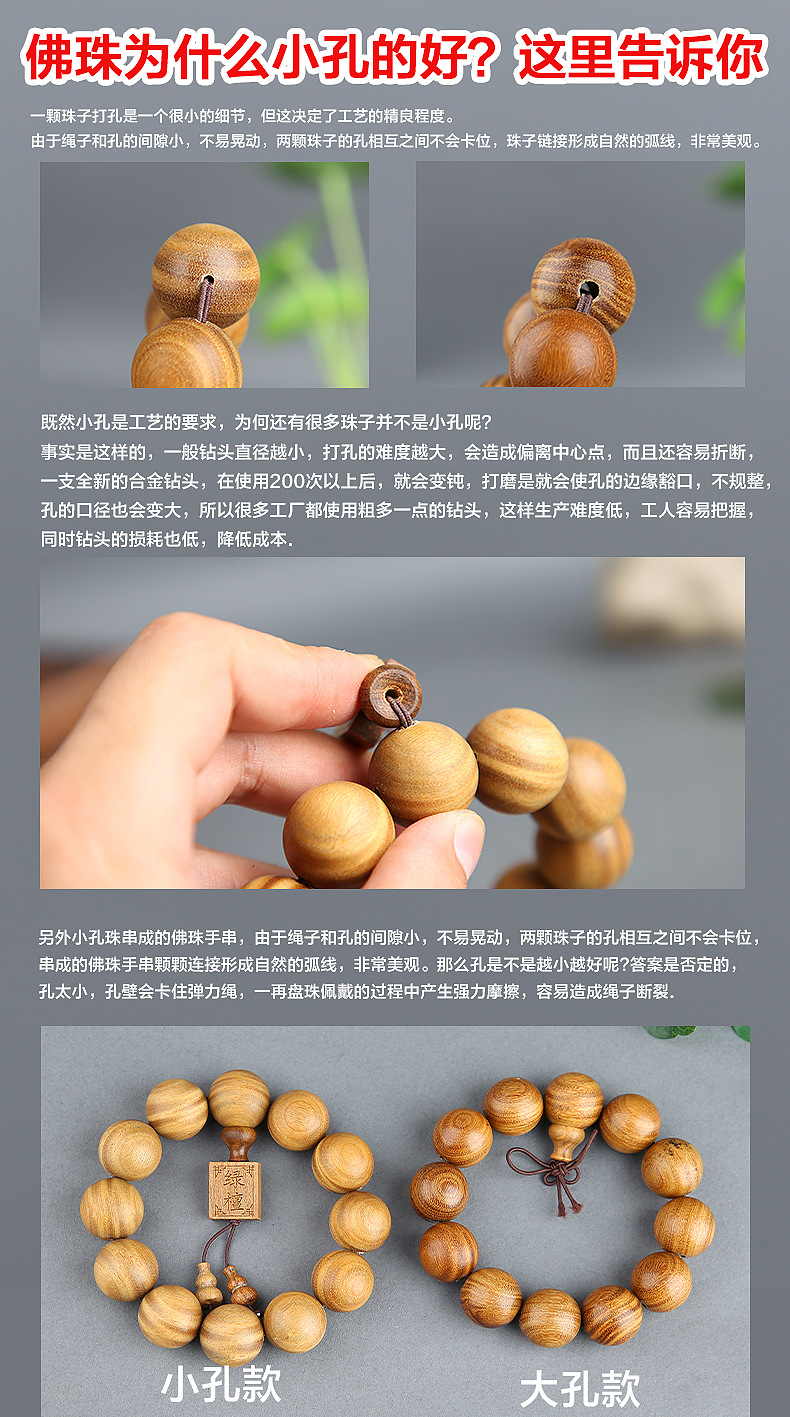 佛珠为什么小孔的好？这里告诉你

一颗珠子打孔是一个很小的细节，但这决定了工艺的精良程度。
由于绳子和孔的间隙小，不易晃动，两颗珠子的孔相互之间不会卡位，珠子链接形成自然的弧线，非常美观。

既然小孔是工艺的要求，为何还有很多珠子并不是小孔呢？
事实是这样的，一般钻头直径越小，打孔的难度越大，会造成偏离中心点，而且还容易折断，一支全新的合金钻头，在使用200次以上后，就会变钝，打磨是就会使孔的边缘豁口，不规整，孔的口径也会变大，所以很多工厂都使用粗多一点的钻头，这样生产难度低，工人容易把握，同时钻头的损耗也低，降低成本.

另外小孔珠串成的佛珠手串，由于绳子和孔的间隙小，不易晃动，两颗珠子的孔相互之间不会卡位，串成的佛珠手串颗颗连接形成自然的弧线，非常美观。那么孔是不是越小越好呢?答案是否定的，孔太小，孔壁会卡住弹力绳，一再盘珠佩戴的过程中产生强力摩擦，容易造成绳子断裂.

绿檀

小孔款

大孔款