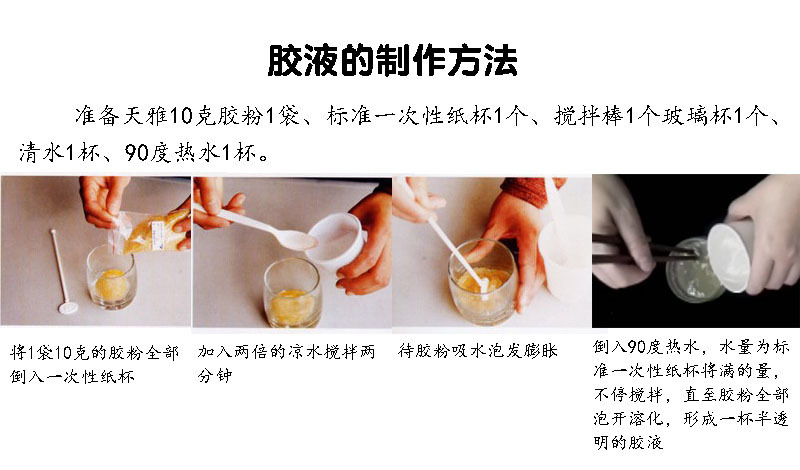 胶液的制作方法

准备天雅10克胶粉1袋、标准一次性纸杯1个、搅拌棒1个玻璃杯1个、清水1杯、90度热水1杯。

将1袋10克的胶粉全部倒入一次性纸杯

加入两倍的凉水搅拌两分钟

待胶粉吸水泡发膨胀

倒入90度热水，水量为标准一次性纸杯将满的量，不停搅拌，直至胶粉全部泡开溶化，形成一杯半透明的胶液