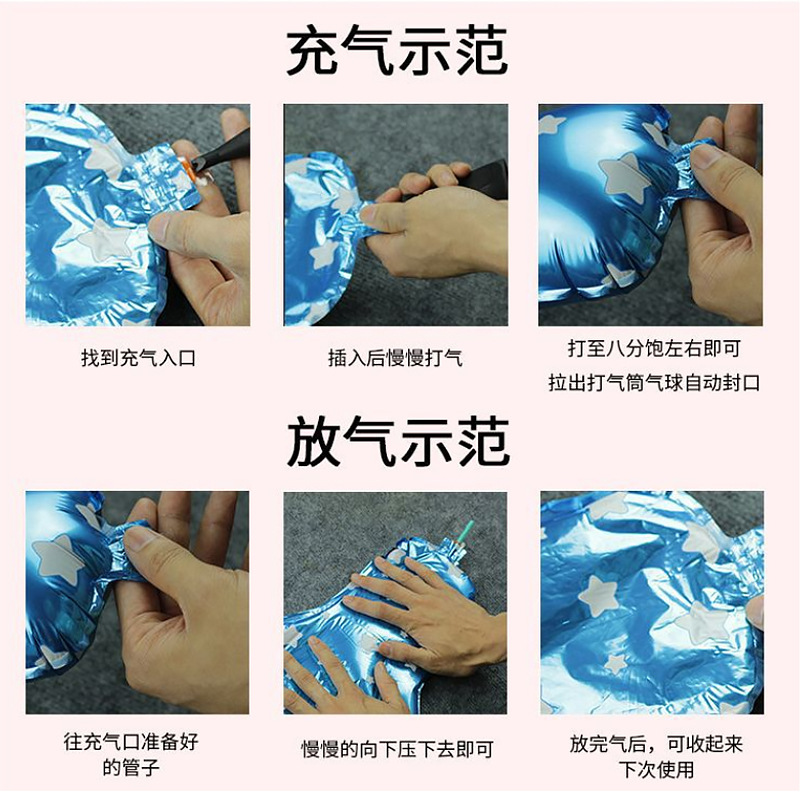 充气示范

找到充气入口

插入后慢慢打气

打至八分饱左右即可
拉出打气筒气球自动封口

放气示范

往充气口准备好的管子

慢慢的向下压下去即可

放完气后，可收起来下次使用