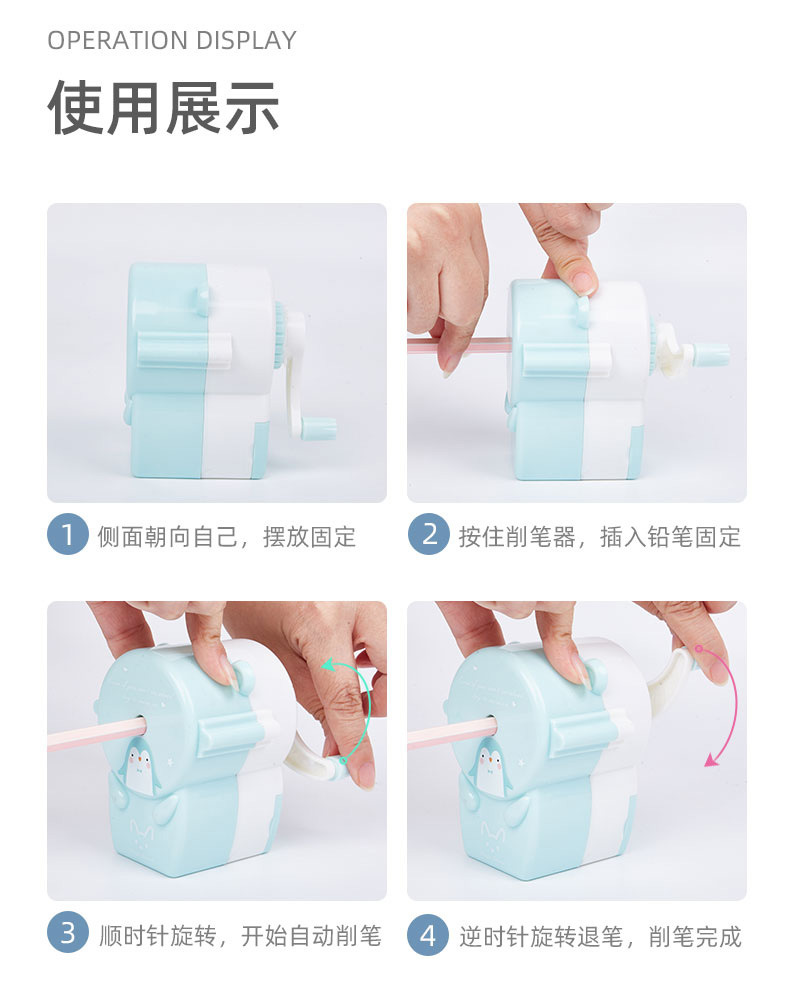 OPERATION DISPLAY

使用展示

1 侧面朝向自己，摆放固定

2 按住削笔器，插入铅笔固定

3 顺时针旋转，开始自动削笔

4 逆时针旋转退笔，削笔完成