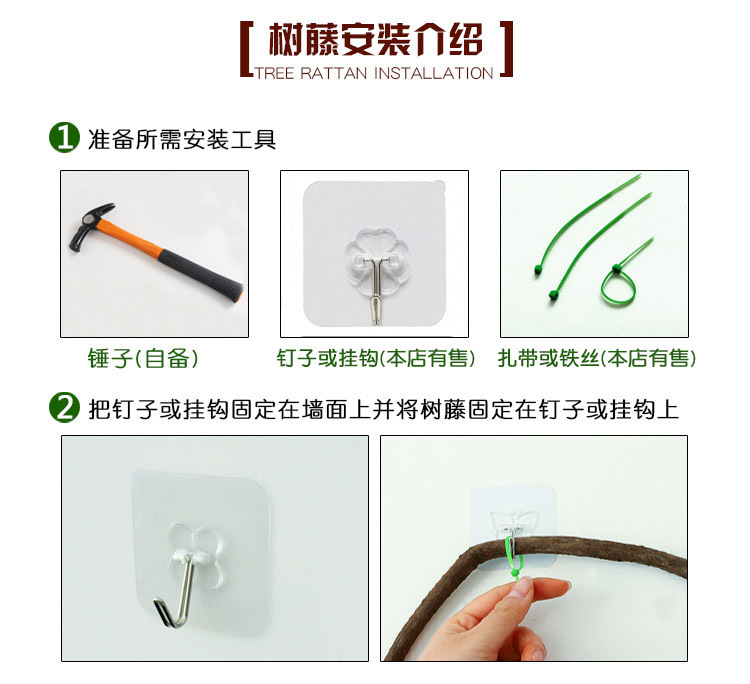 【树藤安装介绍】
TREE RATTAN INSTALLATION

1 准备所需安装工具

锤子(自备)

钉子或挂钩(本店有售)

扎带或铁丝(本店有售)

2 把钉子或挂钩固定在墙面上并将树藤固定在钉子或挂钩上