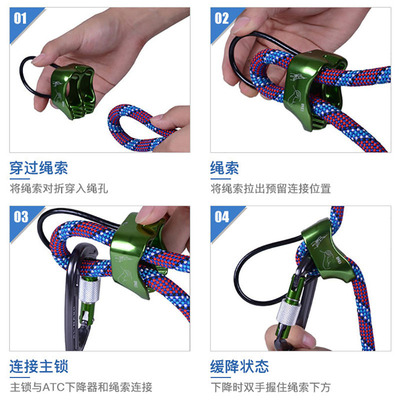 01

穿过绳索

将绳索对折穿入绳孔

02

绳索

将绳索拉出预留连接位置

03

连接主锁

主锁与ATC下降器和绳索连接

04

缓降状态

下降时双手握住绳索下方