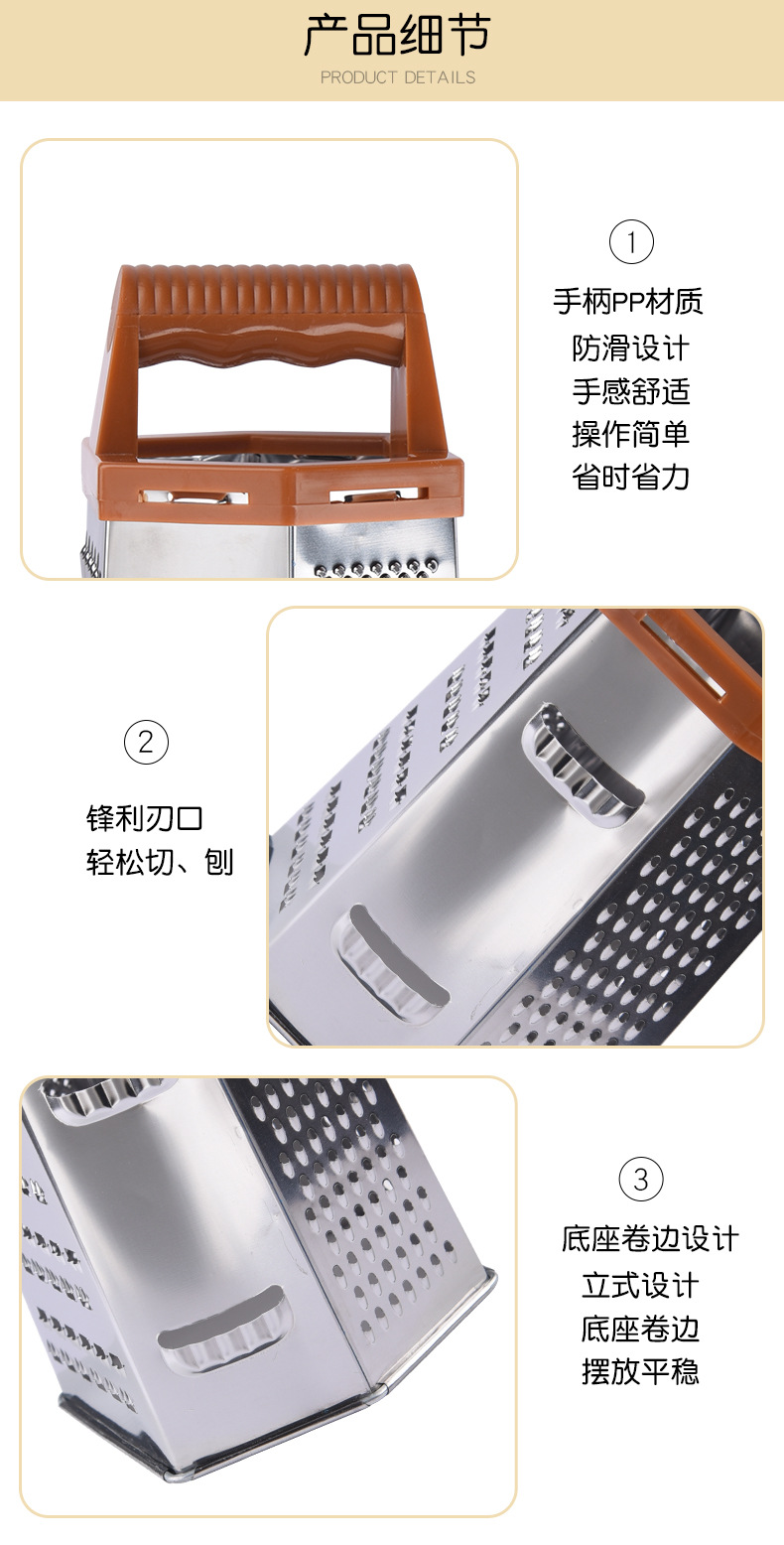 产品细节
PRODUCT DETAILS

①
手柄PP材质
防滑设计
手感舒适
操作简单
省时省力

②
锋利刃口
轻松切、刨

③
底座卷边设计
立式设计
底座卷边
摆放平稳