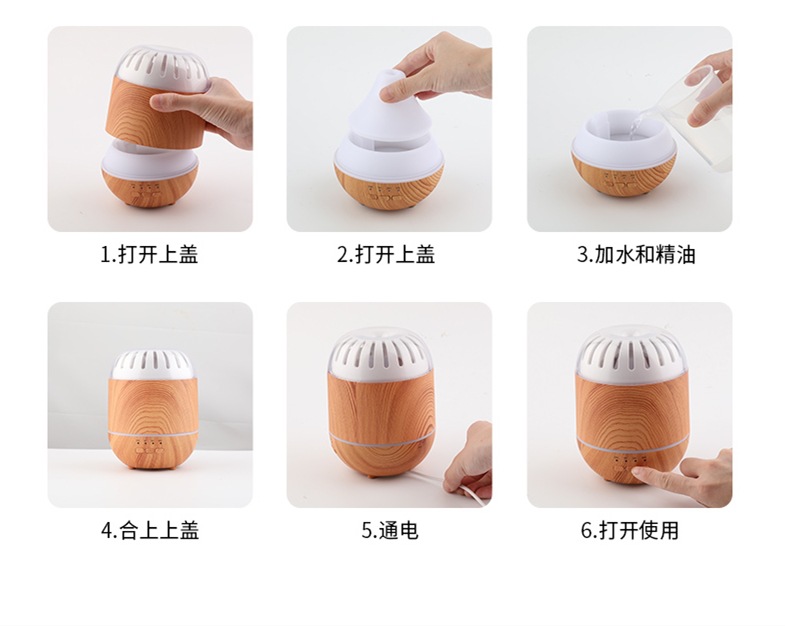 1.打开上盖

2.打开上盖

3.加水和精油

4.合上上盖

5.通电

6.打开使用