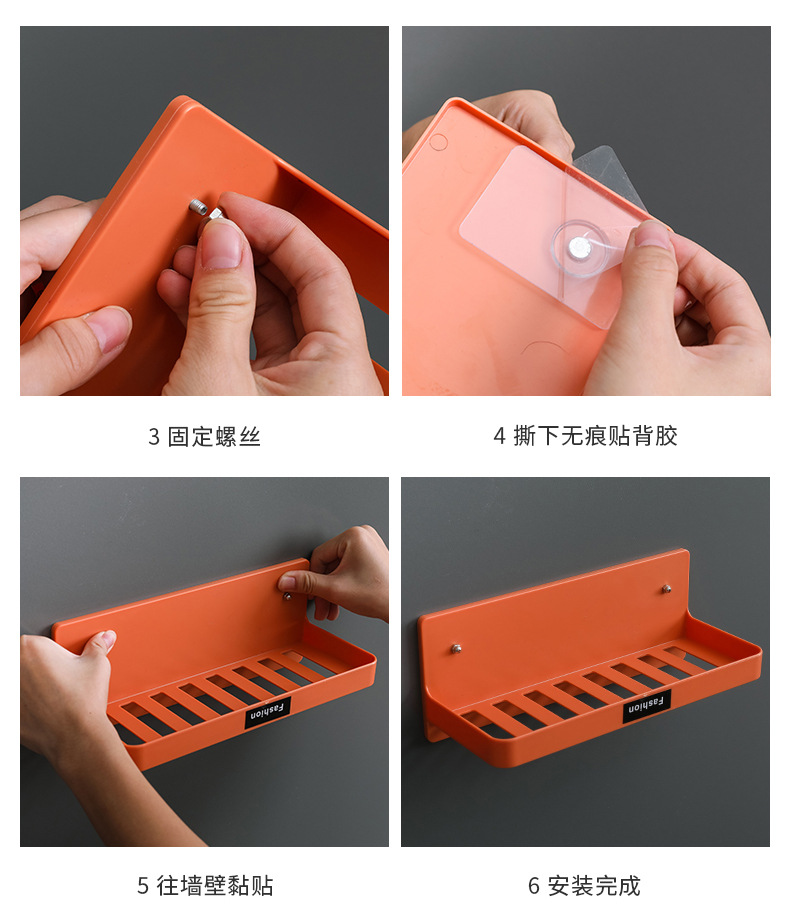 3 固定螺丝

4 撕下无痕贴背胶

Fashion

5 往墙壁黏贴

Fashion

6 安装完成