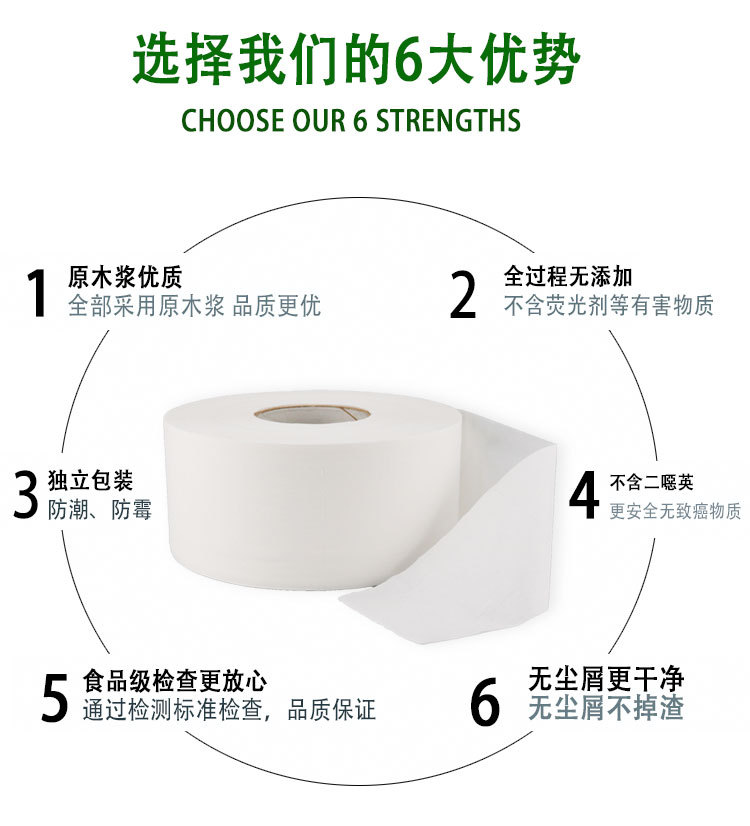 选择我们的6大优势
CHOOSE OUR 6 STRENGTHS

1 原木浆优质
全部采用原木浆 品质更优

2 全过程无添加
不含荧光剂等有害物质

3 独立包装
防潮、防霉

4 不含二噁英
更安全无致癌物质

5 食品级检查更放心
通过检测标准检查，品质保证

6 无尘屑更干净
无尘屑不掉渣