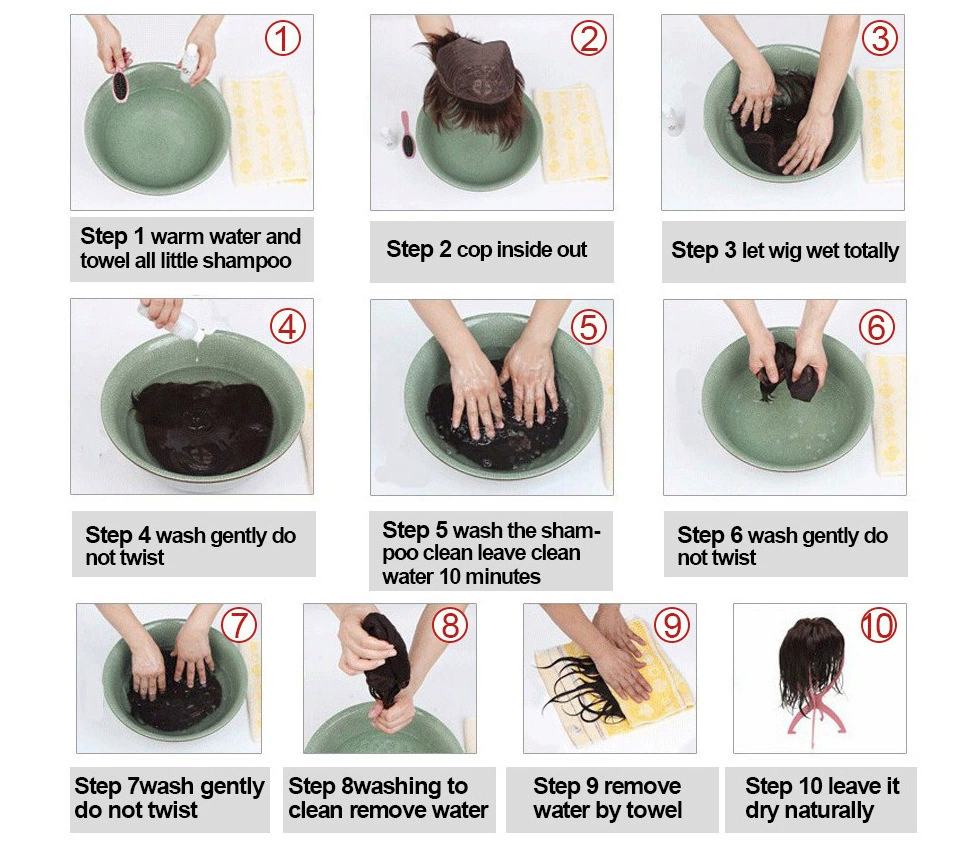 ①

Step 1 warm water and towel all little shampoo

②

Step 2 cop inside out

③

Step 3 let wig wet totally

④

Step 4 wash gently do not twist

⑤

Step 5 wash the shampoo clean leave clean water 10 minutes

⑥

Step 6 wash gently do not twist

⑦

Step 7wash gently do not twist

⑧

Step 8washing to clean remove water

⑨

Step 9 remove water by towel

⑩

Step 10 leave it dry naturally