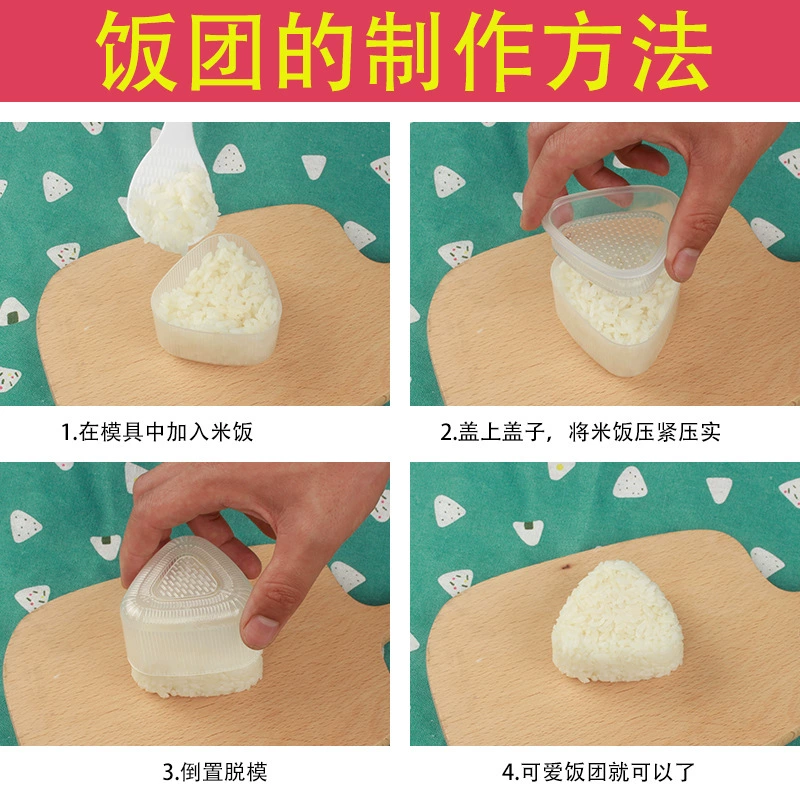 饭团的制作方法

1.在模具中加入米饭

2.盖上盖子，将米饭压紧压实

3.倒置脱模

4.可爱饭团就可以了