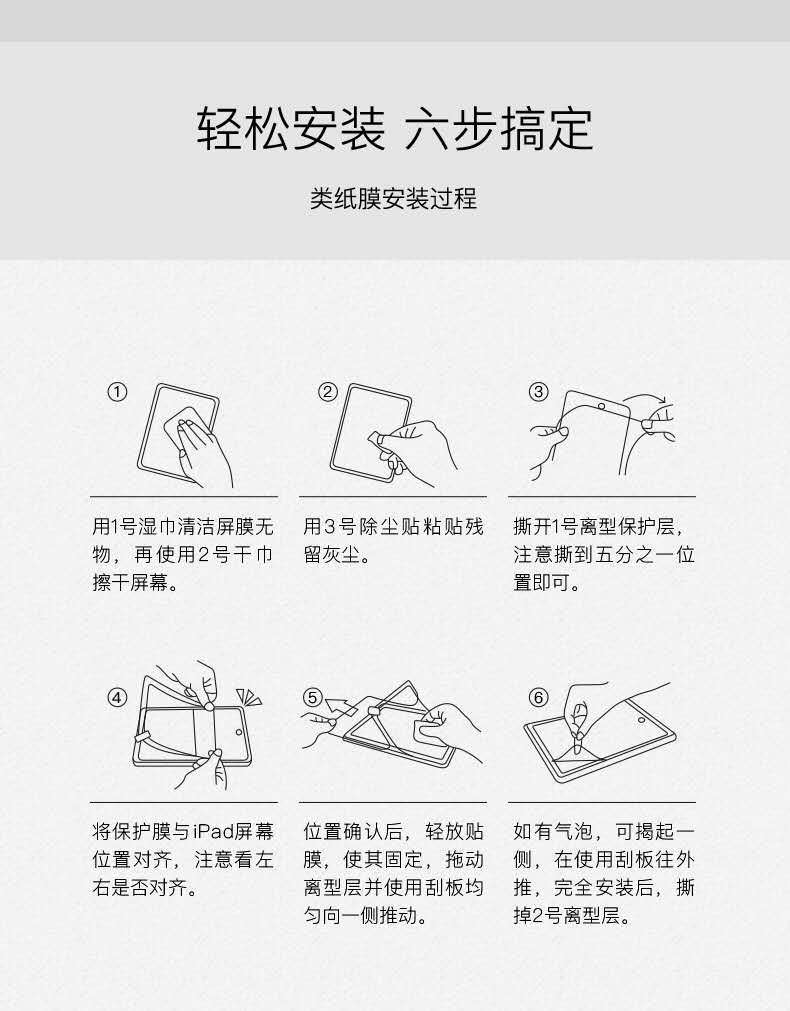 轻松安装 六步搞定

类纸膜安装过程

①

用1号湿巾清洁屏膜无物，再使用2号干巾擦干屏幕。

②

用3号除尘贴粘贴残留灰尘。

③

撕开1号离型保护层，注意撕到五分之一位置即可。

④

将保护膜与iPad屏幕位置对齐，注意看左右是否对齐。

⑤

位置确认后，轻放贴膜，使其固定，拖动离型层并使用刮板均匀向一侧推动。

⑥

如有气泡，可揭起一侧，在使用刮板往外推，完全安装后，撕掉2号离型层。