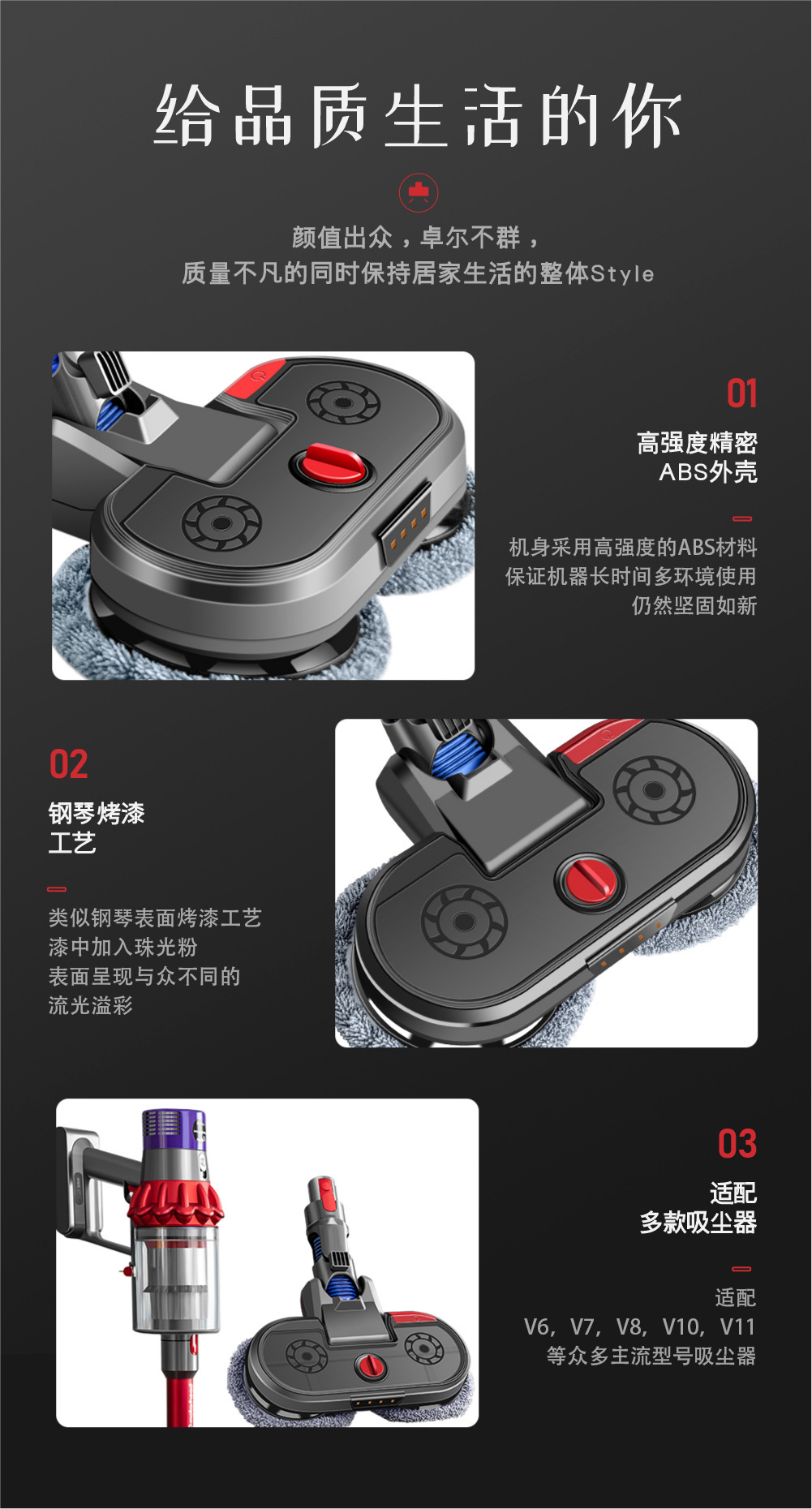 给品质生活的你

颜值出众，卓尔不群，
质量不凡的同时保持居家生活的整体Style

01
高强度精密
ABS外壳

机身采用高强度的ABS材料
保证机器长时间多环境使用
仍然坚固如新

02
钢琴烤漆
工艺

类似钢琴表面烤漆工艺
漆中加入珠光粉
表面呈现与众不同的
流光溢彩

03
适配
多款吸尘器

适配
V6，V7，V8，V10，V11
等众多主流型号吸尘器