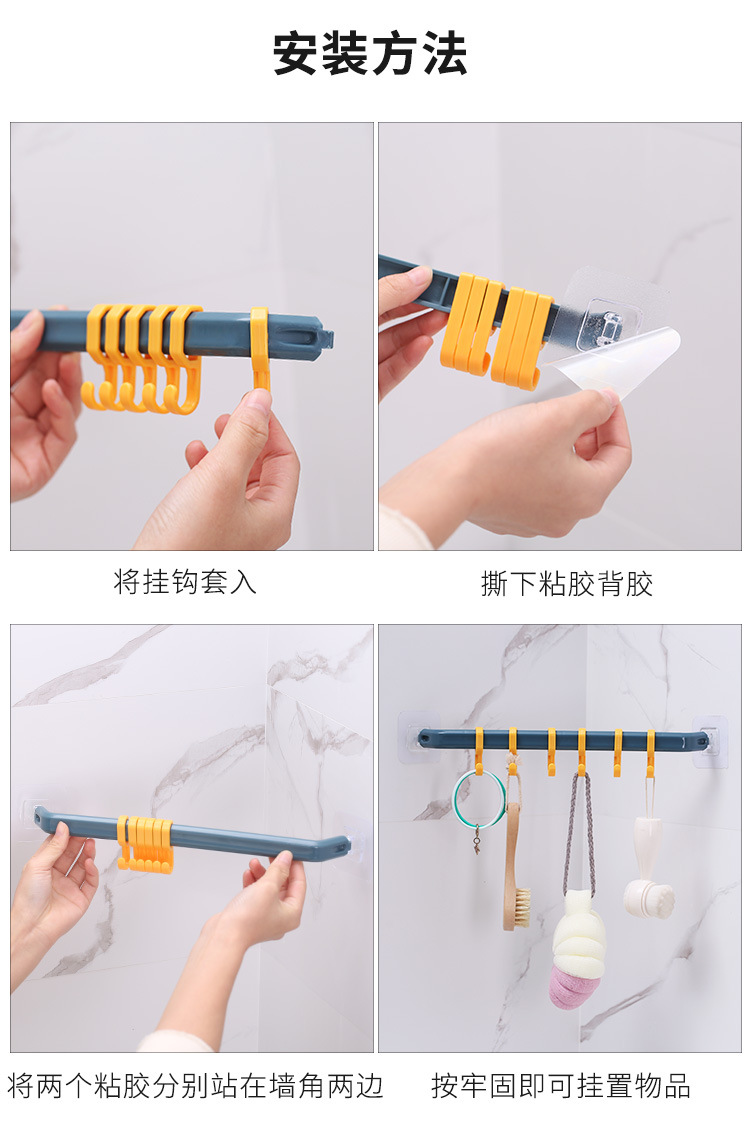 安装方法

将挂钩套入

撕下粘胶背胶

将两个粘胶分别站在墙角两边

按牢固即可挂置物品