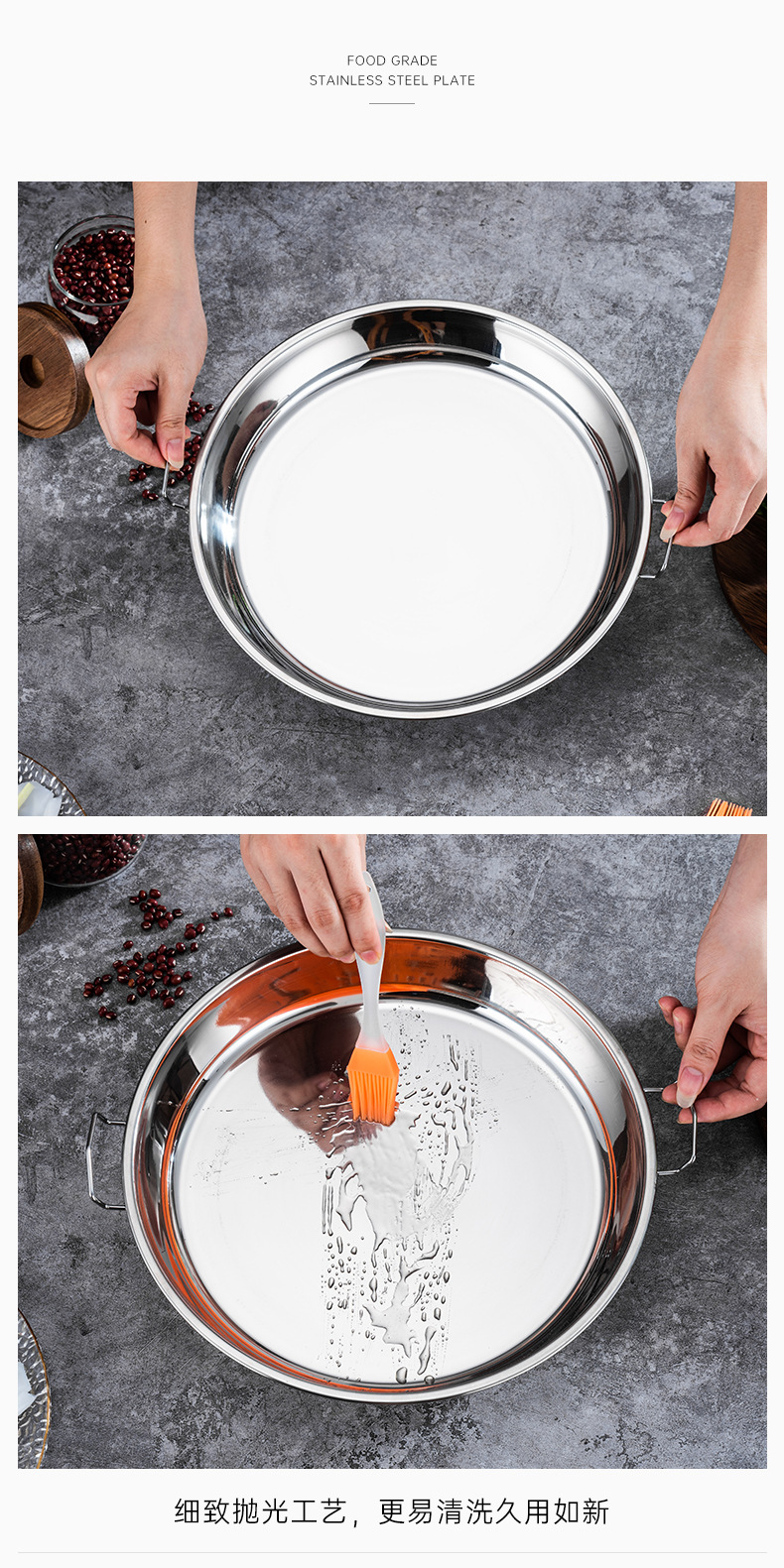 FOOD GRADE
STAINLESS STEEL PLATE

细致抛光工艺，更易清洗久用如新