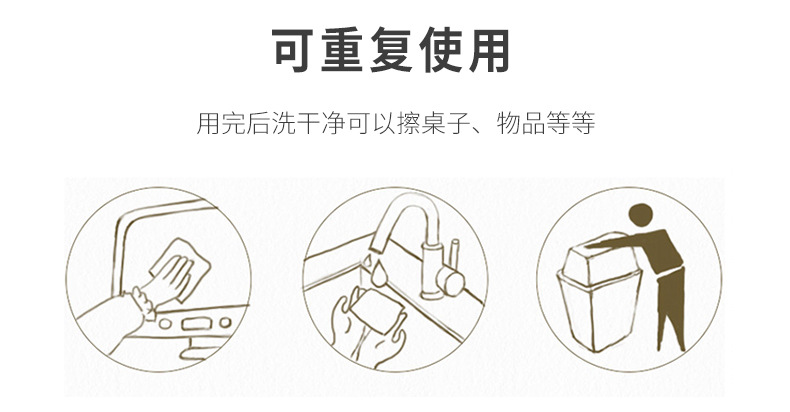 可重复使用

用完后洗干净可以擦桌子、物品等等