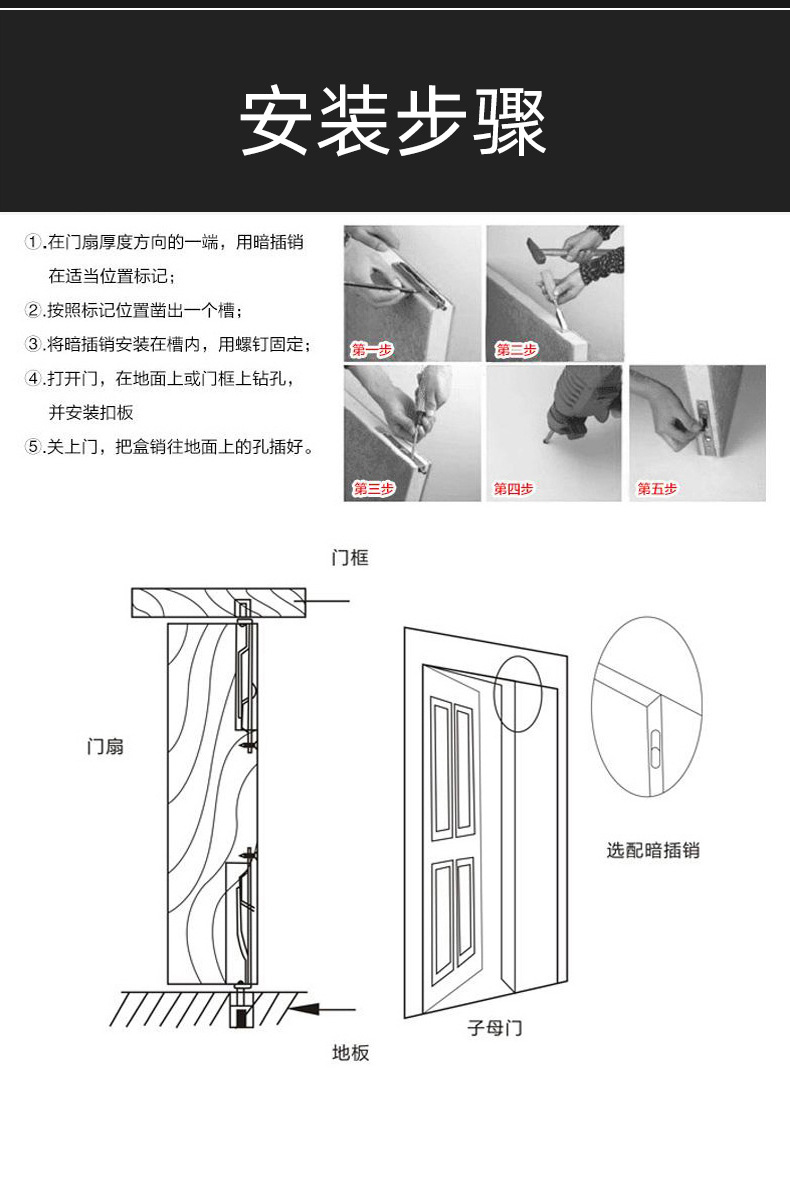 安装步骤

①.在门扇厚度方向的一端，用暗插销在适当位置标记；
②.按照标记位置凿出一个槽；
③.将暗插销安装在槽内，用螺钉固定；
④.打开门，在地面上或门框上钻孔，并安装扣板
⑤.关上门，把盒销往地面上的孔插好。

第一步
第二步
第三步
第四步
第五步

门框
门扇
地板
子母门
选配暗插销