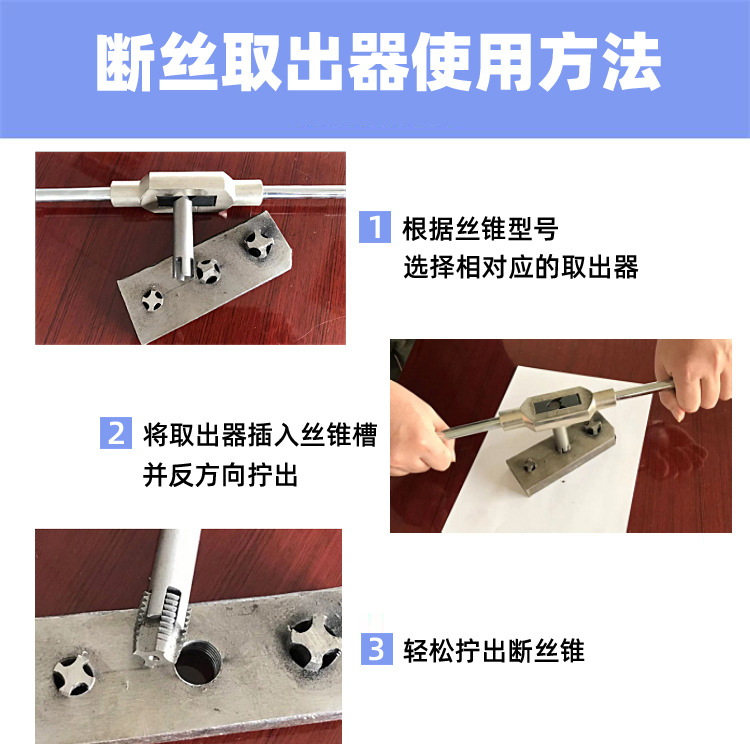 断丝取出器使用方法

1 根据丝锥型号
选择相对应的取出器

2 将取出器插入丝锥槽
并反方向拧出

3 轻松拧出断丝锥