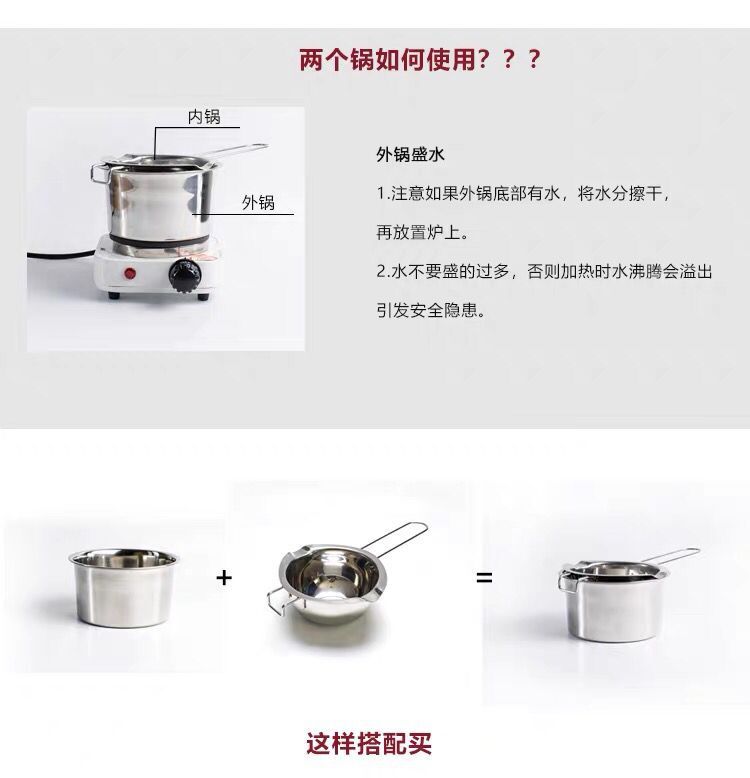 两个锅如何使用？？？

内锅

外锅

外锅盛水

1.注意如果外锅底部有水，将水分擦干，再放置炉上。

2.水不要盛的过多，否则加热时水沸腾会溢出引发安全隐患。

+

=

这样搭配买