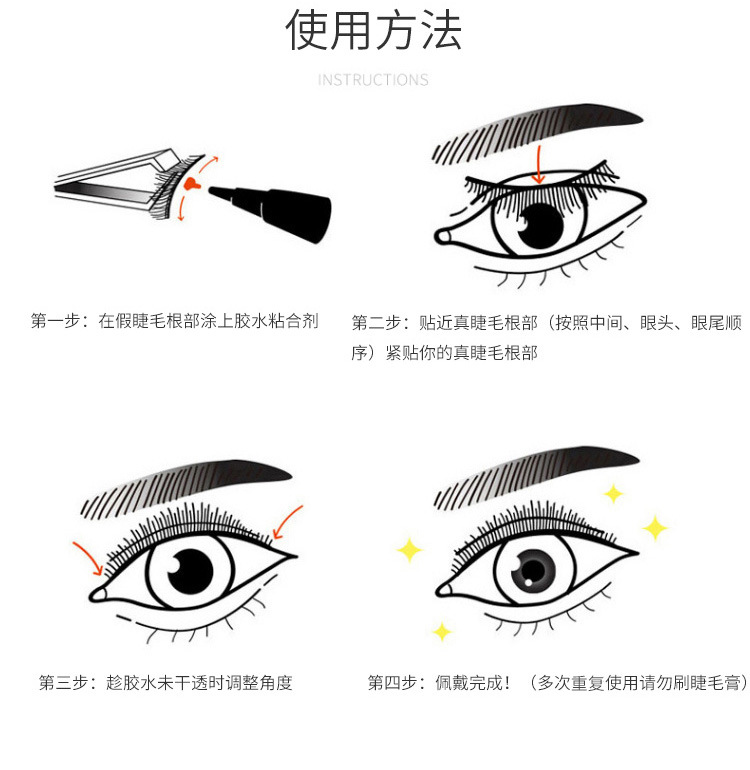 使用方法

INSTRUCTIONS

第一步：在假睫毛根部涂上胶水粘合剂

第二步：贴近真睫毛根部（按照中间、眼头、眼尾顺序）紧贴你的真睫毛根部

第三步：趁胶水未干透时调整角度

第四步：佩戴完成！（多次重复使用请勿刷睫毛膏）