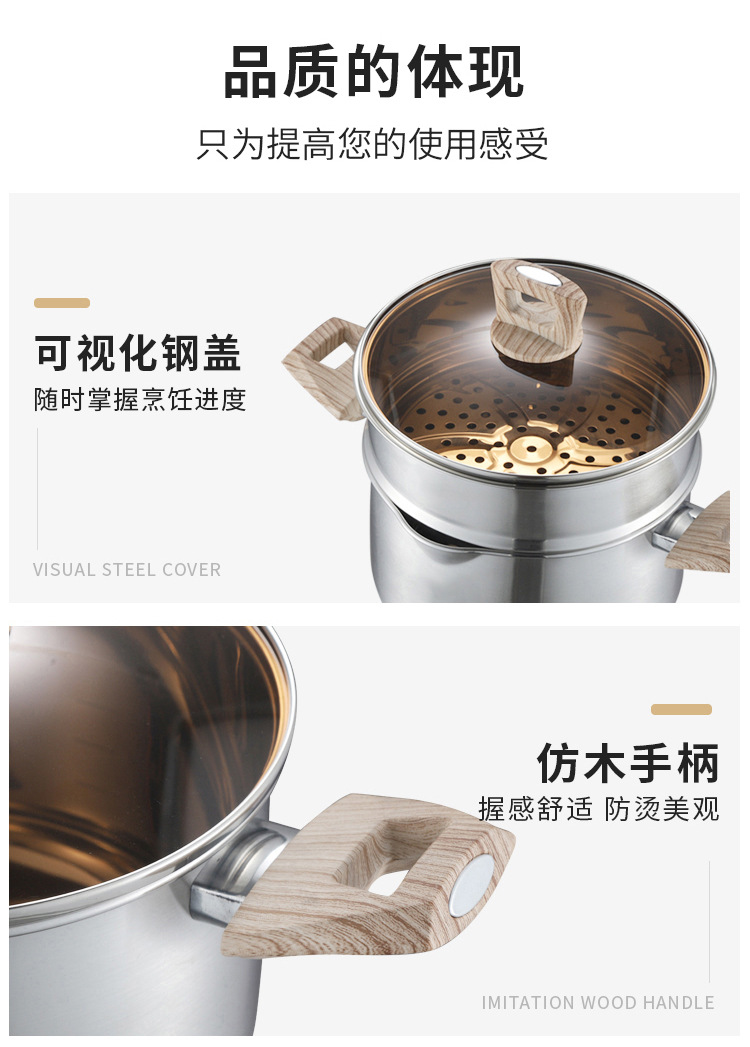 品质的体现
只为提高您的使用感受

可视化钢盖
随时掌握烹饪进度

VISUAL STEEL COVER

仿木手柄
握感舒适 防烫美观

IMITATION WOOD HANDLE