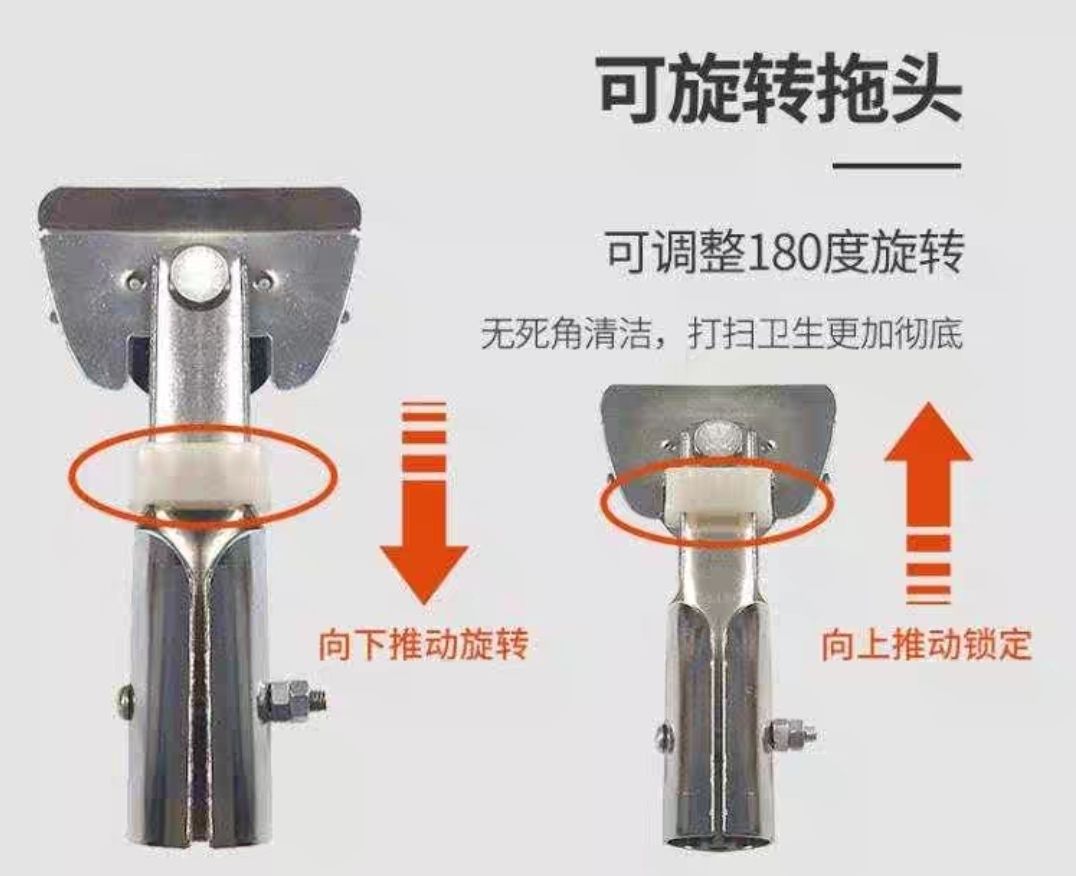 可旋转拖头

可调整180度旋转

无死角清洁，打扫卫生更加彻底

向下推动旋转

向上推动锁定