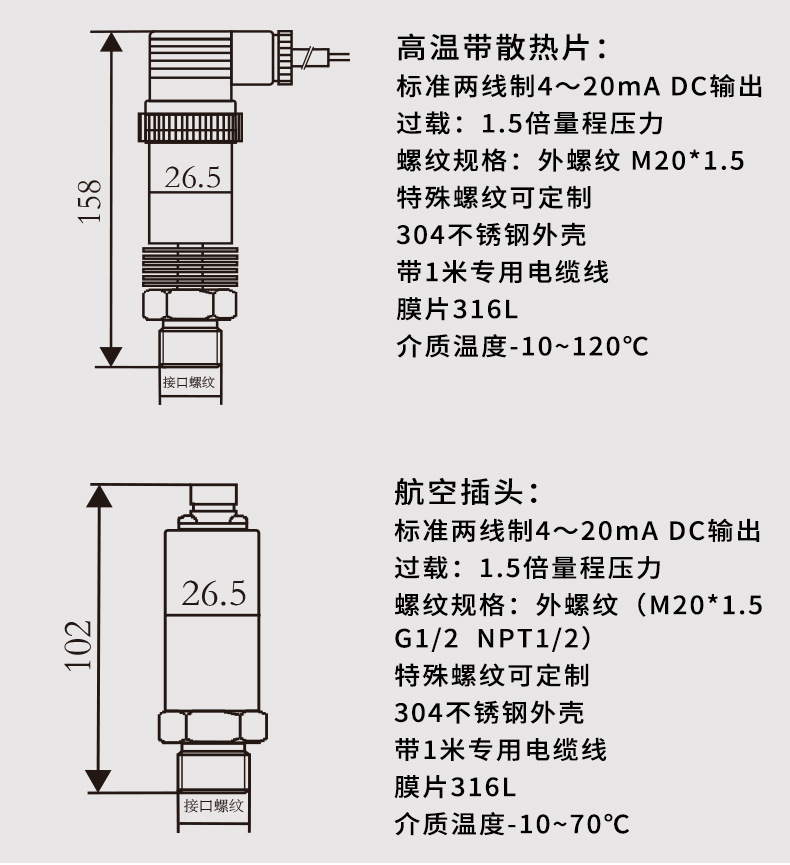 158

26.5

接口螺纹

高温带散热片：
标准两线制4～20mA DC输出
过载：1.5倍量程压力
螺纹规格：外螺纹 M20*1.5
特殊螺纹可定制
304不锈钢外壳
带1米专用电缆线
膜片316L
介质温度-10~120℃

102

26.5

接口螺纹

航空插头：
标准两线制4～20mA DC输出
过载：1.5倍量程压力
螺纹规格：外螺纹（M20*1.5 G1/2 NPT1/2）
特殊螺纹可定制
304不锈钢外壳
带1米专用电缆线
膜片316L
介质温度-10~70℃