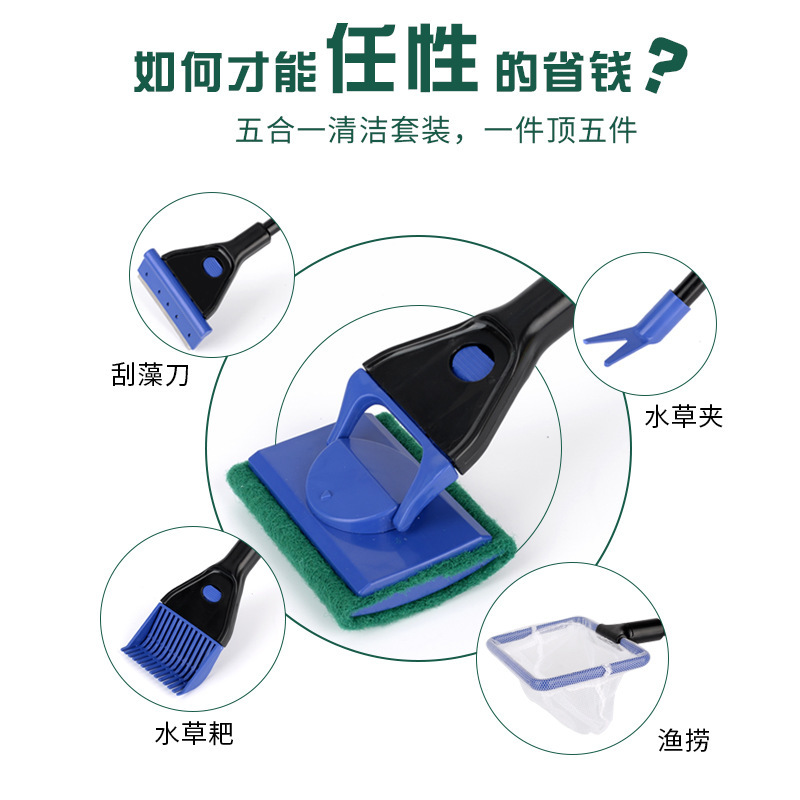 如何才能任性的省钱？

五合一清洁套装，一件顶五件

刮藻刀

水草夹

水草耙

渔捞