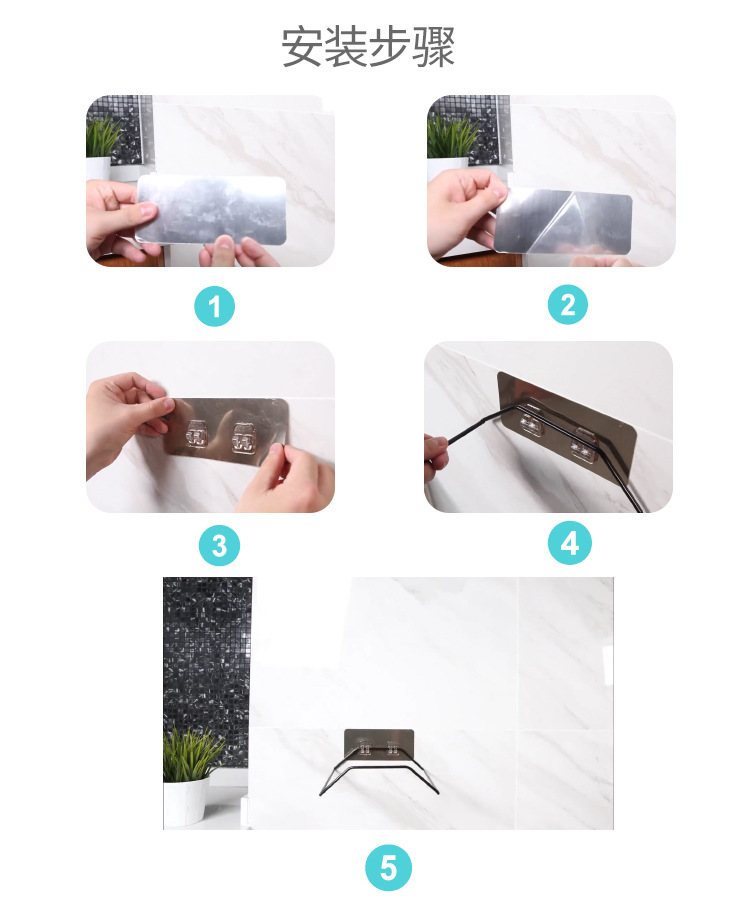 安装步骤

1

2

3

4

5