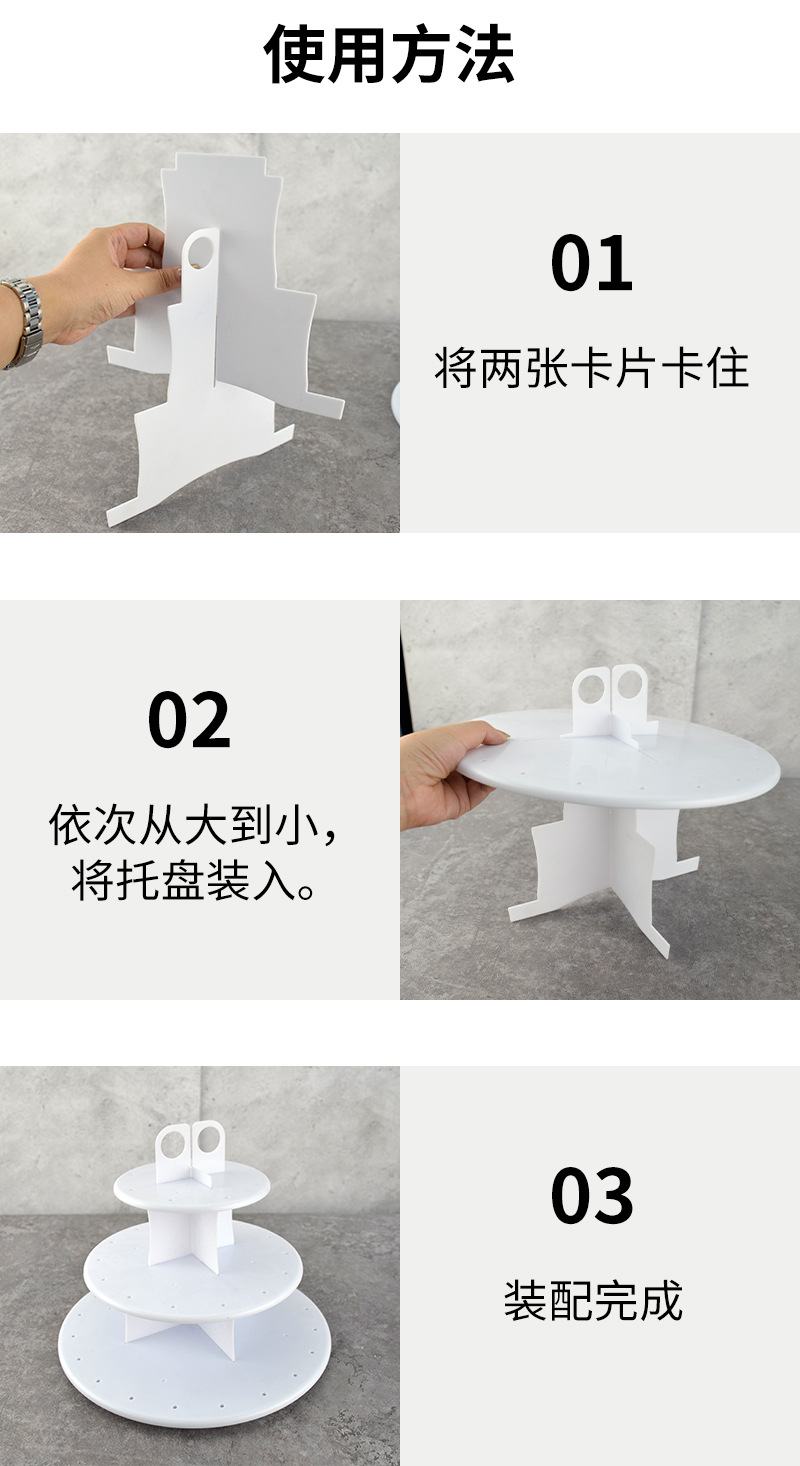 使用方法

01

将两张卡片卡住

02

依次从大到小，将托盘装入。

03

装配完成