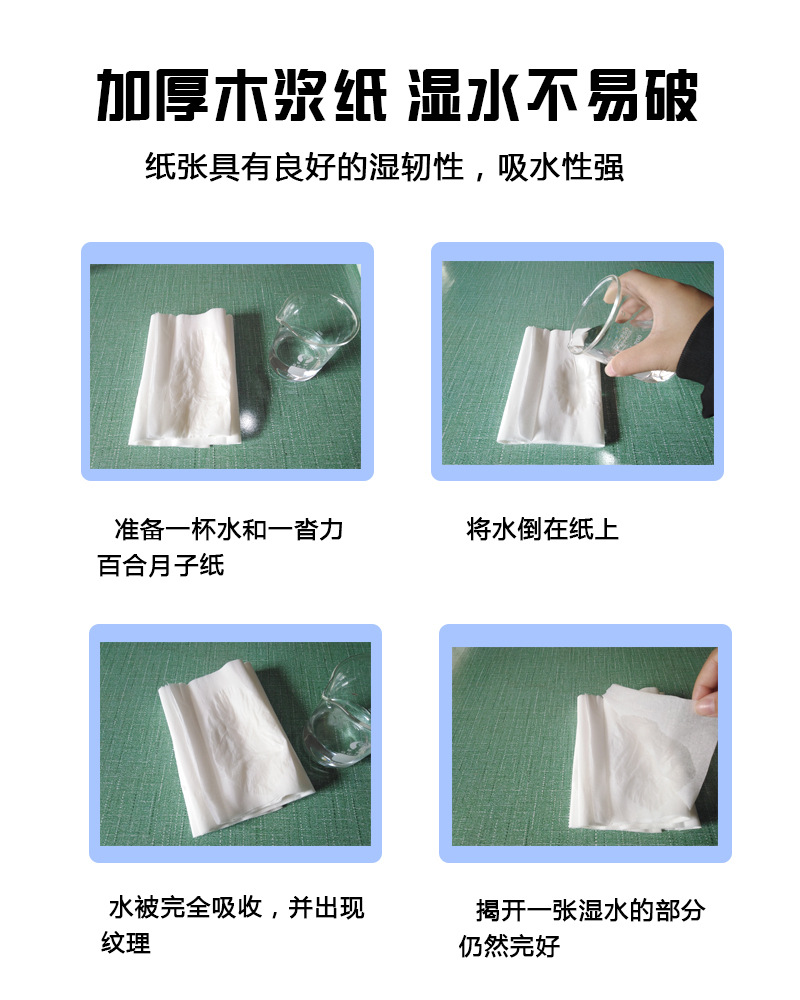 加厚木浆纸 湿水不易破

纸张具有良好的湿韧性，吸水性强

准备一杯水和一沓力百合月子纸

将水倒在纸上

水被完全吸收，并出现纹理

揭开一张湿水的部分仍然完好