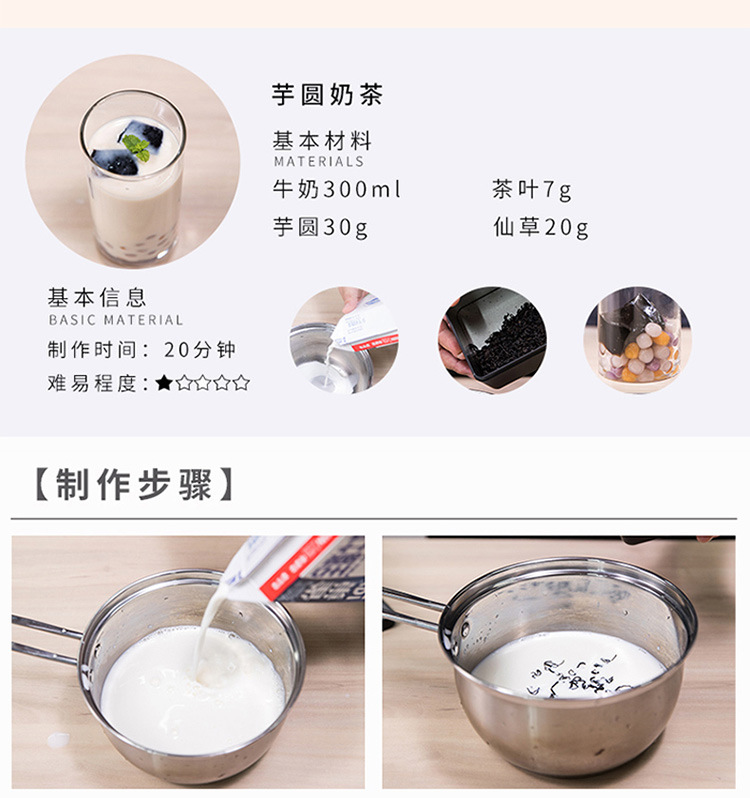 芋圆奶茶

基本材料
MATERIALS

牛奶300ml　　茶叶7g

芋圆30g　　仙草20g

基本信息
BASIC MATERIAL

制作时间：20分钟

难易程度：★☆☆☆☆

【制作步骤】