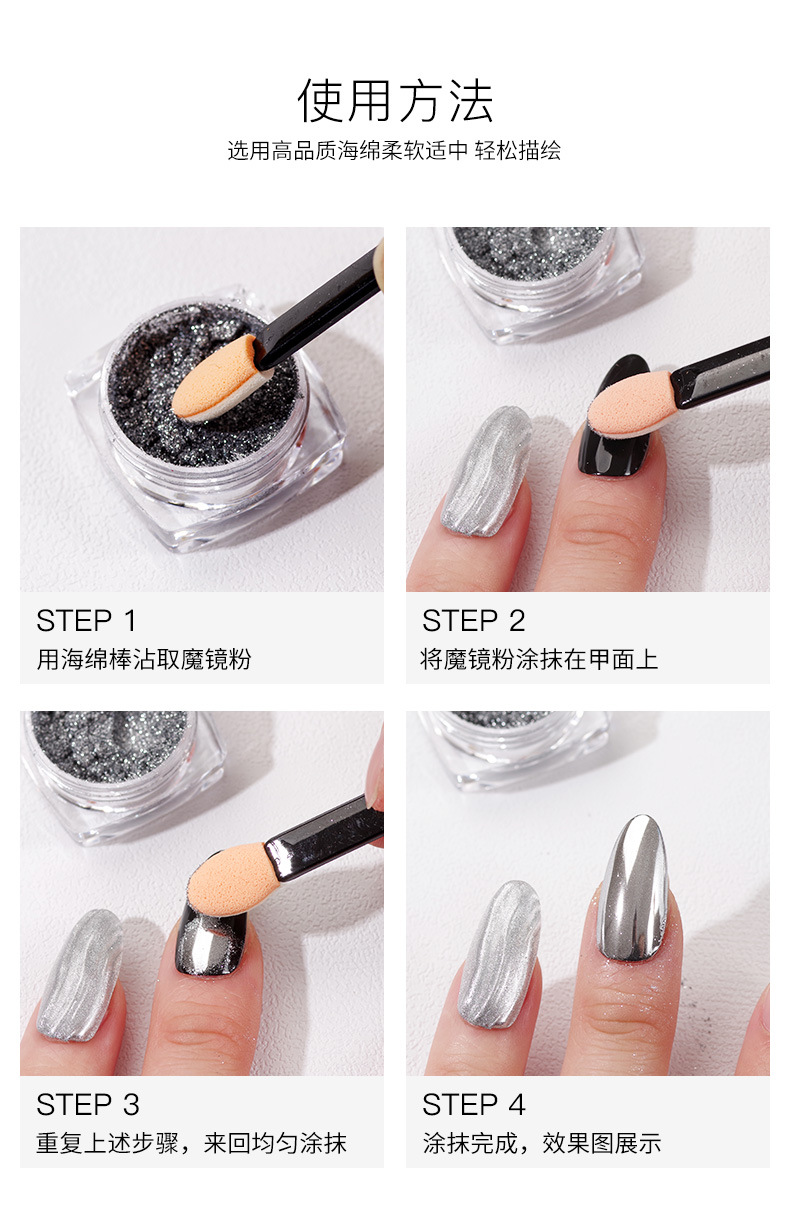 使用方法
选用高品质海绵柔软适中 轻松描绘

STEP 1
用海绵棒沾取魔镜粉

STEP 2
将魔镜粉涂抹在甲面上

STEP 3
重复上述步骤，来回均匀涂抹

STEP 4
涂抹完成，效果图展示