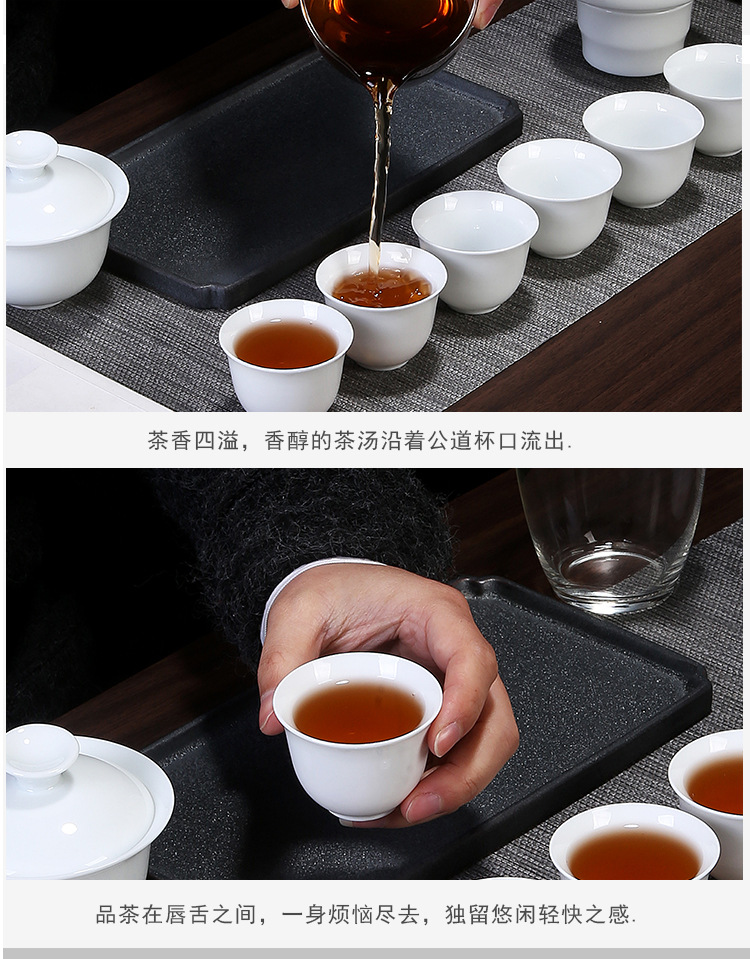 茶香四溢，香醇的茶汤沿着公道杯口流出.

品茶在唇舌之间，一身烦恼尽去，独留悠闲轻快之感.