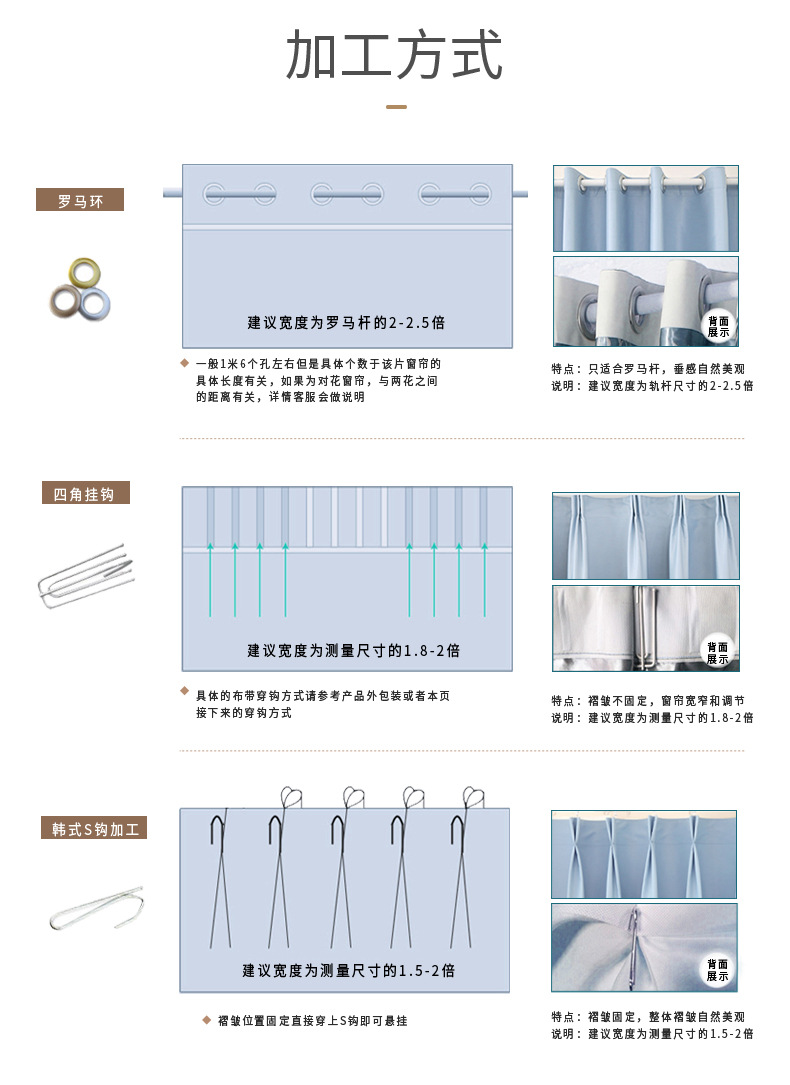 加工方式

罗马环

建议宽度为罗马杆的2-2.5倍

一般1米6个孔左右但是具体个数于该片窗帘的具体长度有关，如果为对花窗帘，与两花之间的距离有关，详情客服会做说明

背面展示

特点：只适合罗马杆，垂感自然美观
说明：建议宽度为轨杆尺寸的2-2.5倍

四角挂钩

建议宽度为测量尺寸的1.8-2倍

具体的布带穿钩方式请参考产品外包装或者本页接下来的穿钩方式

背面展示

特点：褶皱不固定，窗帘宽窄和调节
说明：建议宽度为测量尺寸的1.8-2倍

韩式S钩加工

建议宽度为测量尺寸的1.5-2倍

褶皱位置固定直接穿上S钩即可悬挂

背面展示

特点：褶皱固定，整体褶皱自然美观
说明：建议宽度为测量尺寸的1.5-2倍