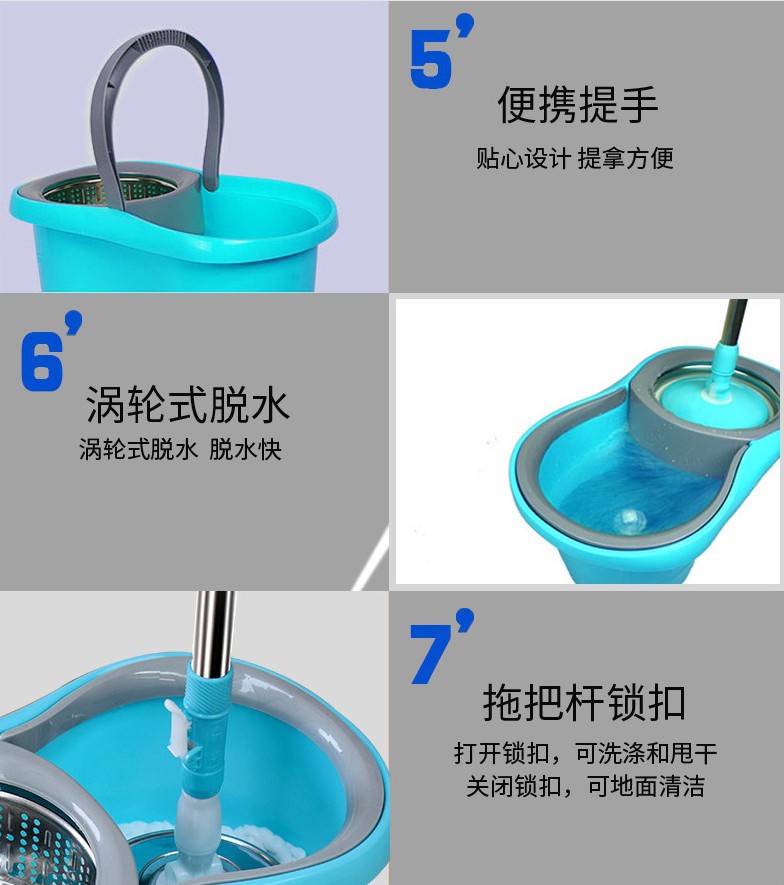 5'
便携提手
贴心设计 提拿方便

6'
涡轮式脱水
涡轮式脱水 脱水快

7'
拖把杆锁扣
打开锁扣，可洗涤和甩干
关闭锁扣，可地面清洁