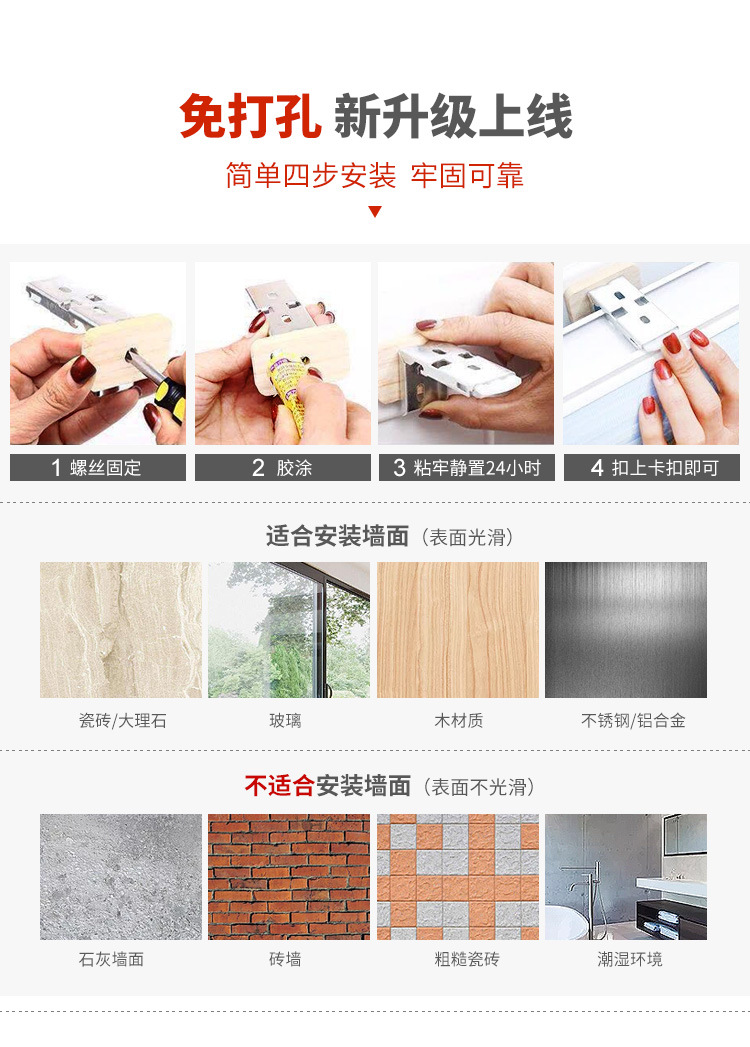 免打孔 新升级上线

简单四步安装 牢固可靠

1 螺丝固定

2 胶涂

3 粘牢静置24小时

4 扣上卡扣即可

适合安装墙面（表面光滑）

瓷砖/大理石

玻璃

木材质

不锈钢/铝合金

不适合安装墙面（表面不光滑）

石灰墙面

砖墙

粗糙瓷砖

潮湿环境