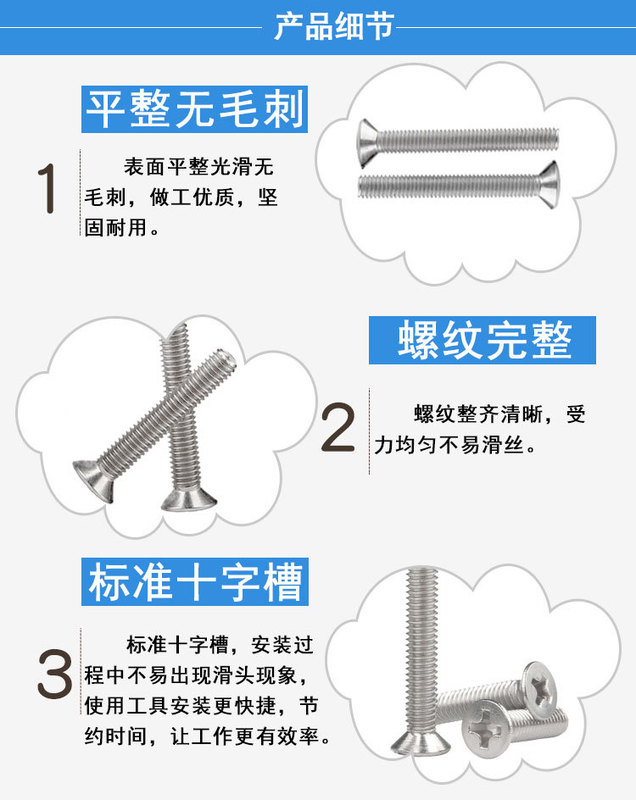 产品细节

平整无毛刺

1

表面平整光滑无毛刺，做工优质，坚固耐用。

螺纹完整

2

螺纹整齐清晰，受力均匀不易滑丝。

标准十字槽

3

标准十字槽，安装过程中不易出现滑头现象，使用工具安装更快捷，节约时间，让工作更有效率。