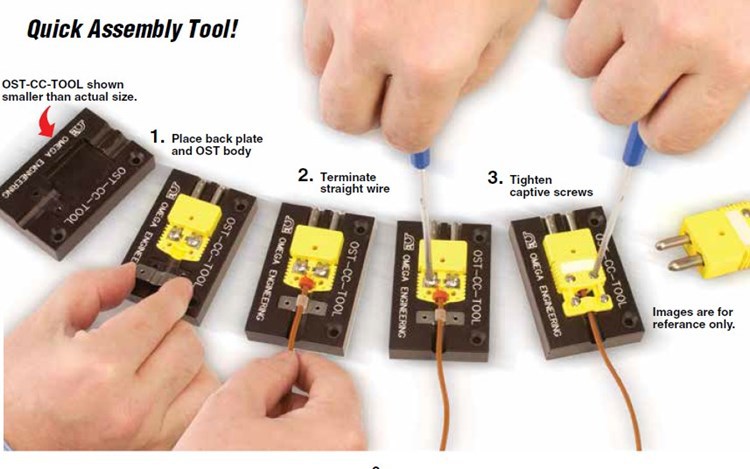 Quick Assembly Tool!

OST-CC-TOOL shown smaller than actual size.

OMEGA ENGINEERING
OST-CC-TOOL

1. Place back plate and OST body

OMEGA ENGINEERING
OST-CC-TOOL

2. Terminate straight wire

OMEGA ENGINEERING
OST-CC-TOOL

OMEGA ENGINEERING
OST-CC-TOOL

3. Tighten captive screws

OMEGA ENGINEERING
OST-CC-TOOL

Images are for referance only.