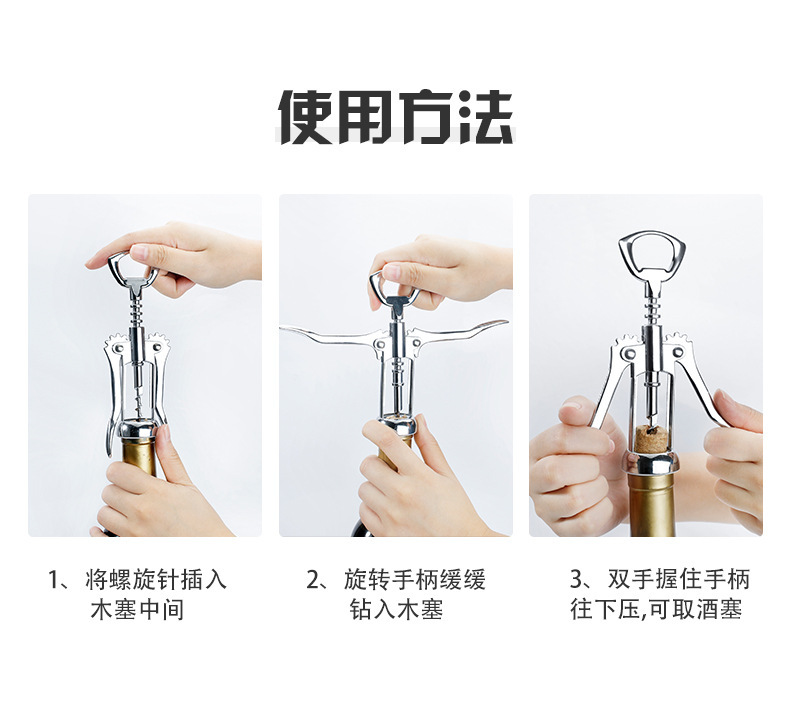 使用方法

1、将螺旋针插入木塞中间

2、旋转手柄缓缓钻入木塞

3、双手握住手柄往下压,可取酒塞