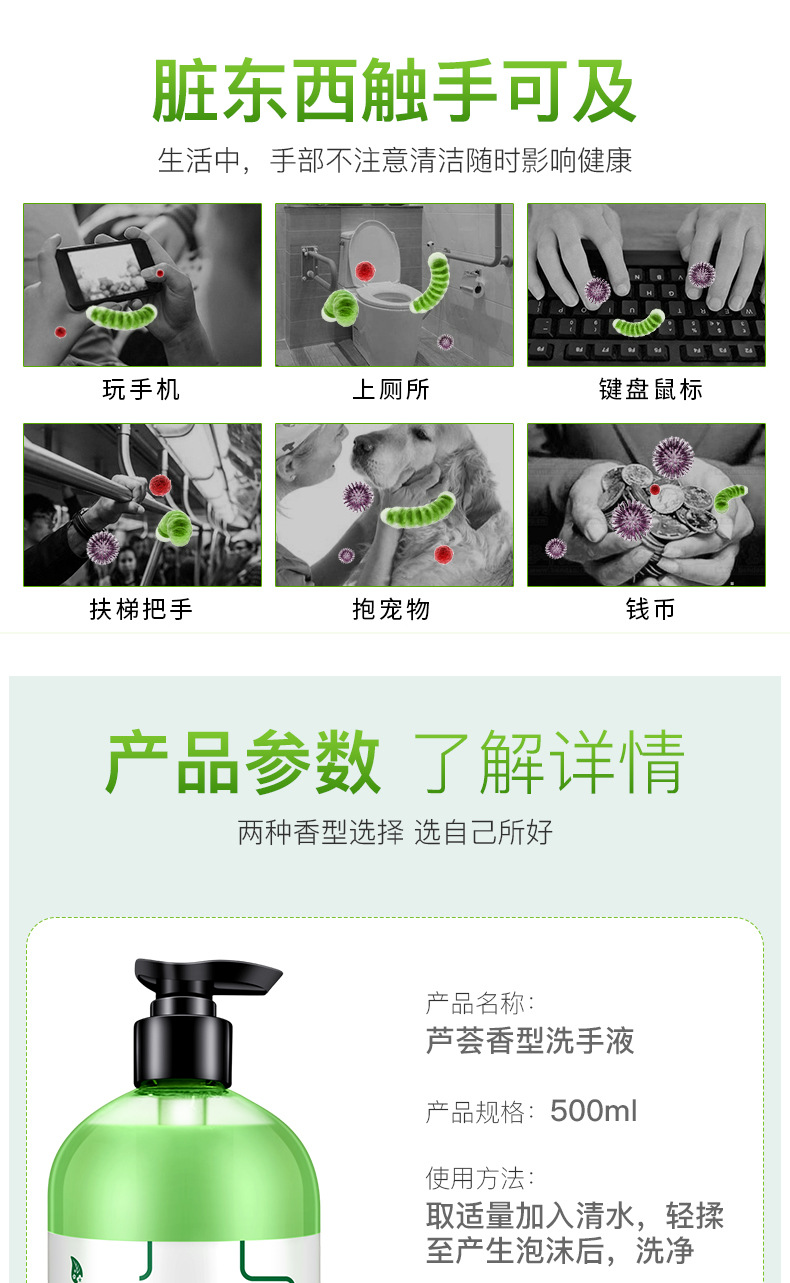 脏东西触手可及

生活中，手部不注意清洁随时影响健康

玩手机

上厕所

键盘鼠标

扶梯把手

抱宠物

钱币

产品参数 了解详情

两种香型选择 选自己所好

产品名称：
芦荟香型洗手液

产品规格：500ml

使用方法：
取适量加入清水，轻揉至产生泡沫后，洗净