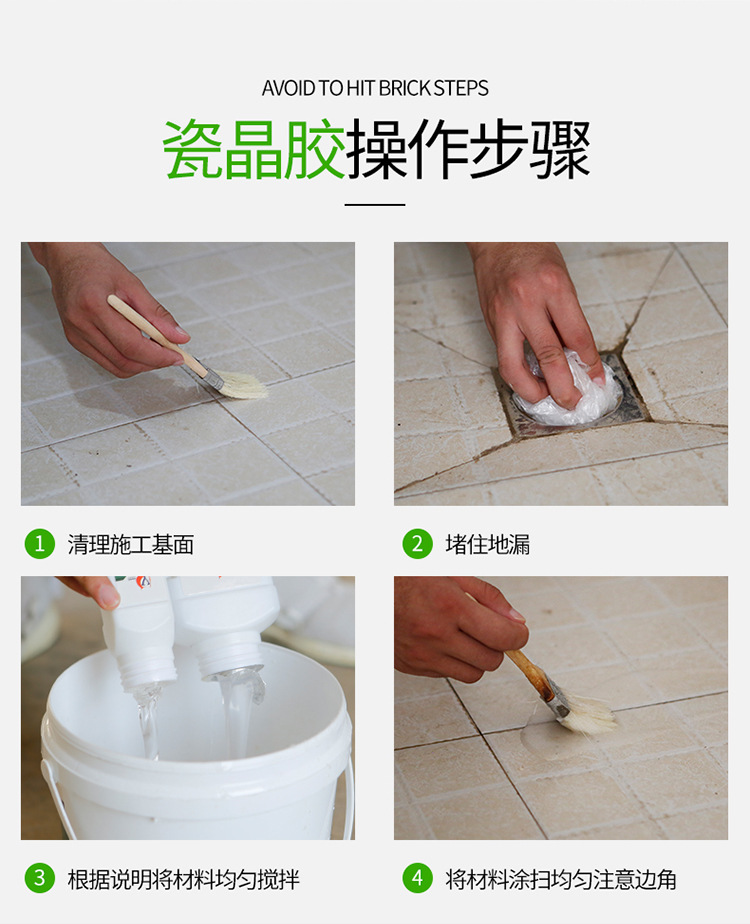 AVOID TO HIT BRICK STEPS

瓷晶胶操作步骤

1 清理施工基面

2 堵住地漏

3 根据说明将材料均匀搅拌

4 将材料涂扫均匀注意边角