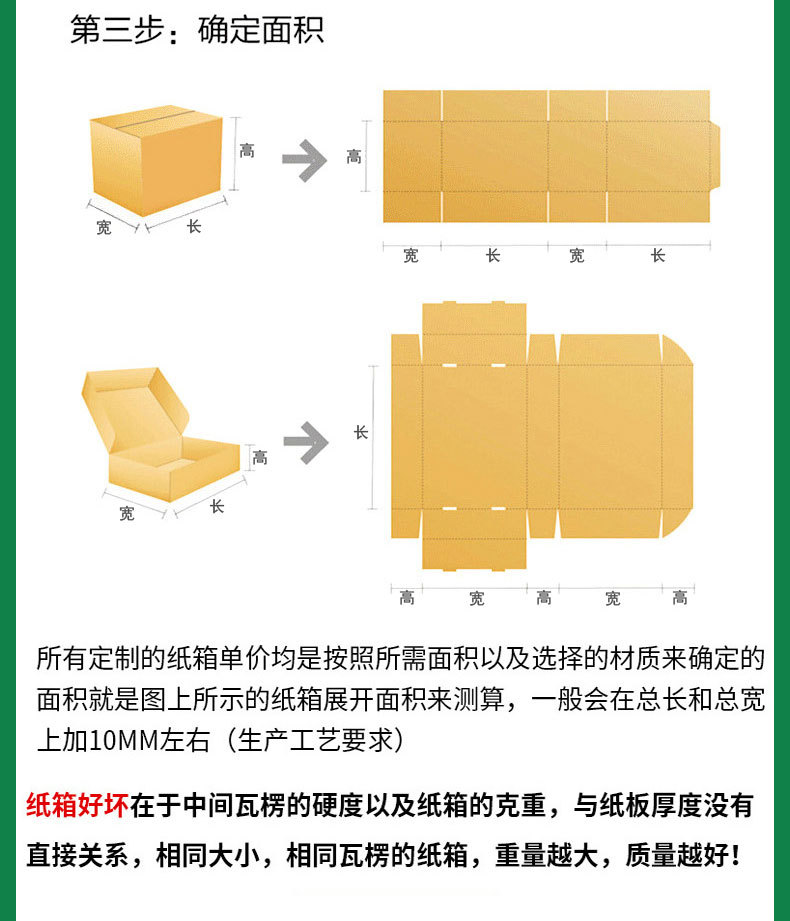 第三步：确定面积

高
宽
长
高
宽
长
宽
长

高
宽
长
长
高
宽
高
宽
高

所有定制的纸箱单价均是按照所需面积以及选择的材质来确定的面积就是图上所示的纸箱展开面积来测算，一般会在总长和总宽上加10MM左右（生产工艺要求）

纸箱好坏在于中间瓦楞的硬度以及纸箱的克重，与纸板厚度没有直接关系，相同大小，相同瓦楞的纸箱，重量越大，质量越好！